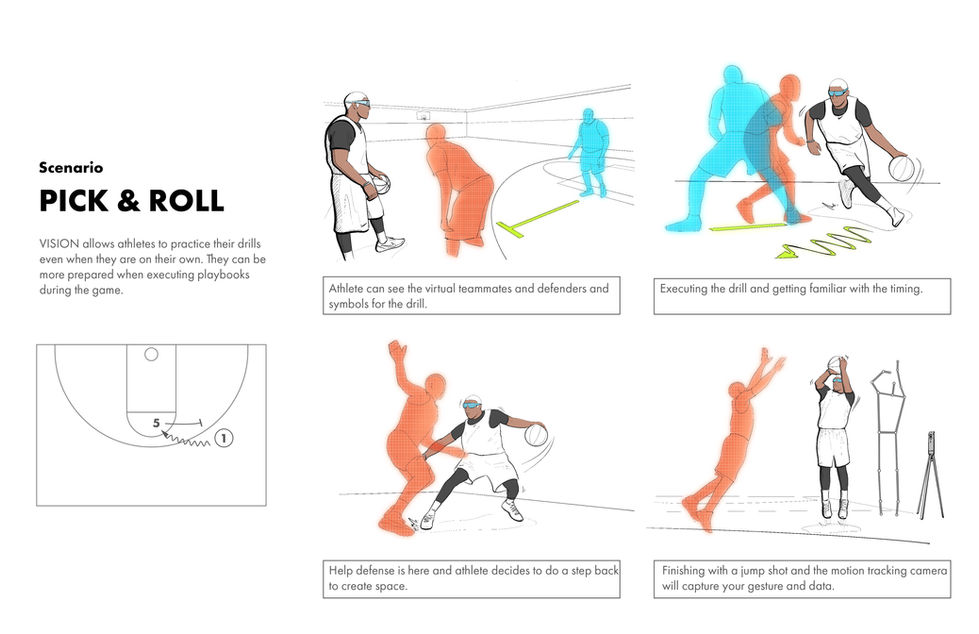 Scenario

PICK & ROLL

VISION allows athletes to practice their drills even when they are on their own. They can be more prepared when executing playbooks during the game.

5

1

Athlete can see the virtual teammates and defenders and symbols for the drill.

Executing the drill and getting familiar with the timing.

Help defense is here and athlete decides to do a step back to create space.

Finishing with a jump shot and the motion tracking camera will capture your gesture and data.