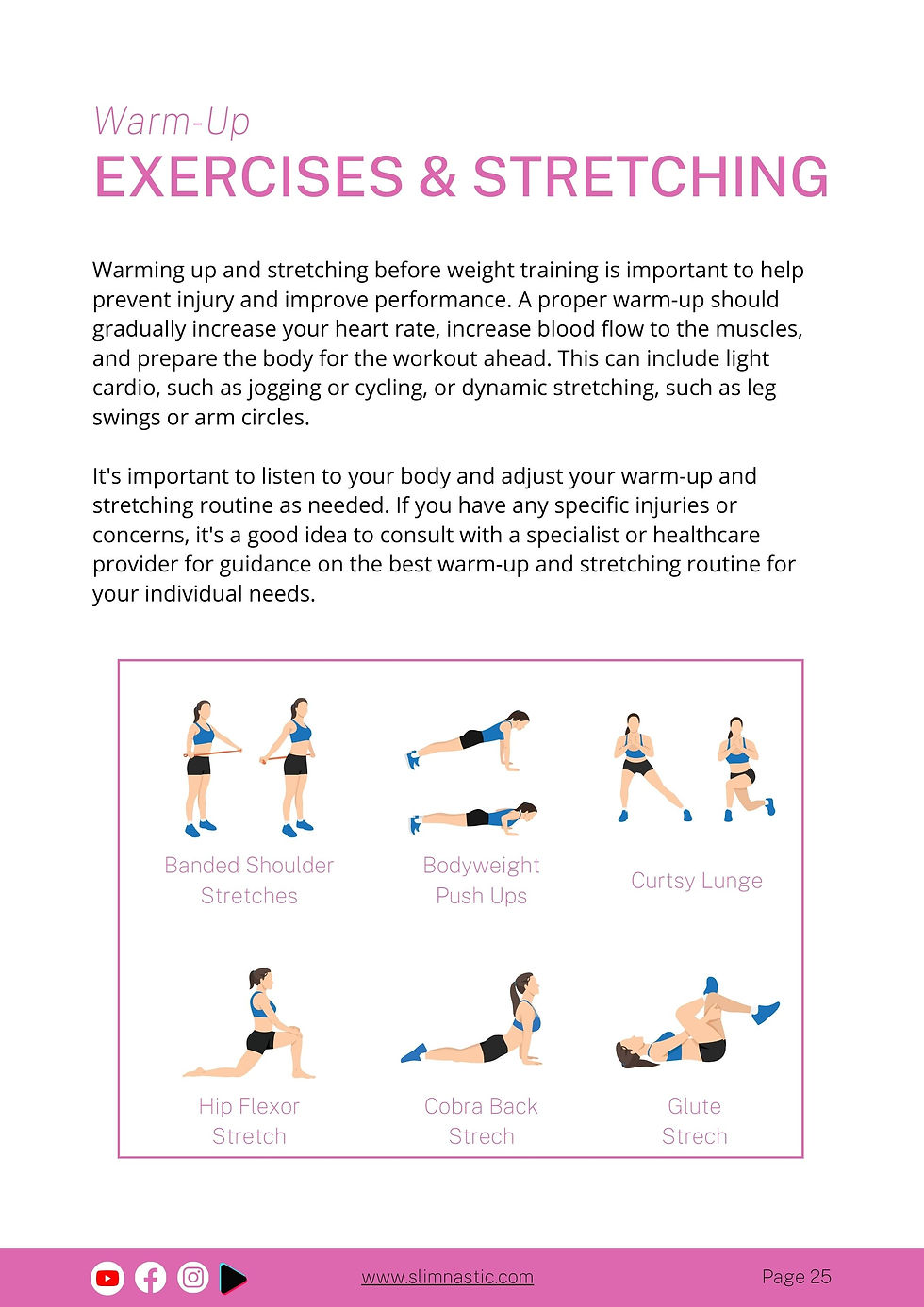 Warm-Up
EXERCISES & STRETCHING

Warming up and stretching before weight training is important to help prevent injury and improve performance. A proper warm-up should gradually increase your heart rate, increase blood flow to the muscles, and prepare the body for the workout ahead. This can include light cardio, such as jogging or cycling, or dynamic stretching, such as leg swings or arm circles.

It's important to listen to your body and adjust your warm-up and stretching routine as needed. If you have any specific injuries or concerns, it's a good idea to consult with a specialist or healthcare provider for guidance on the best warm-up and stretching routine for your individual needs.

Banded Shoulder Stretches

Bodyweight Push Ups

Curtsy Lunge

Hip Flexor Stretch

Cobra Back Strech

Glute Strech

www.slimnastic.com

Page 25