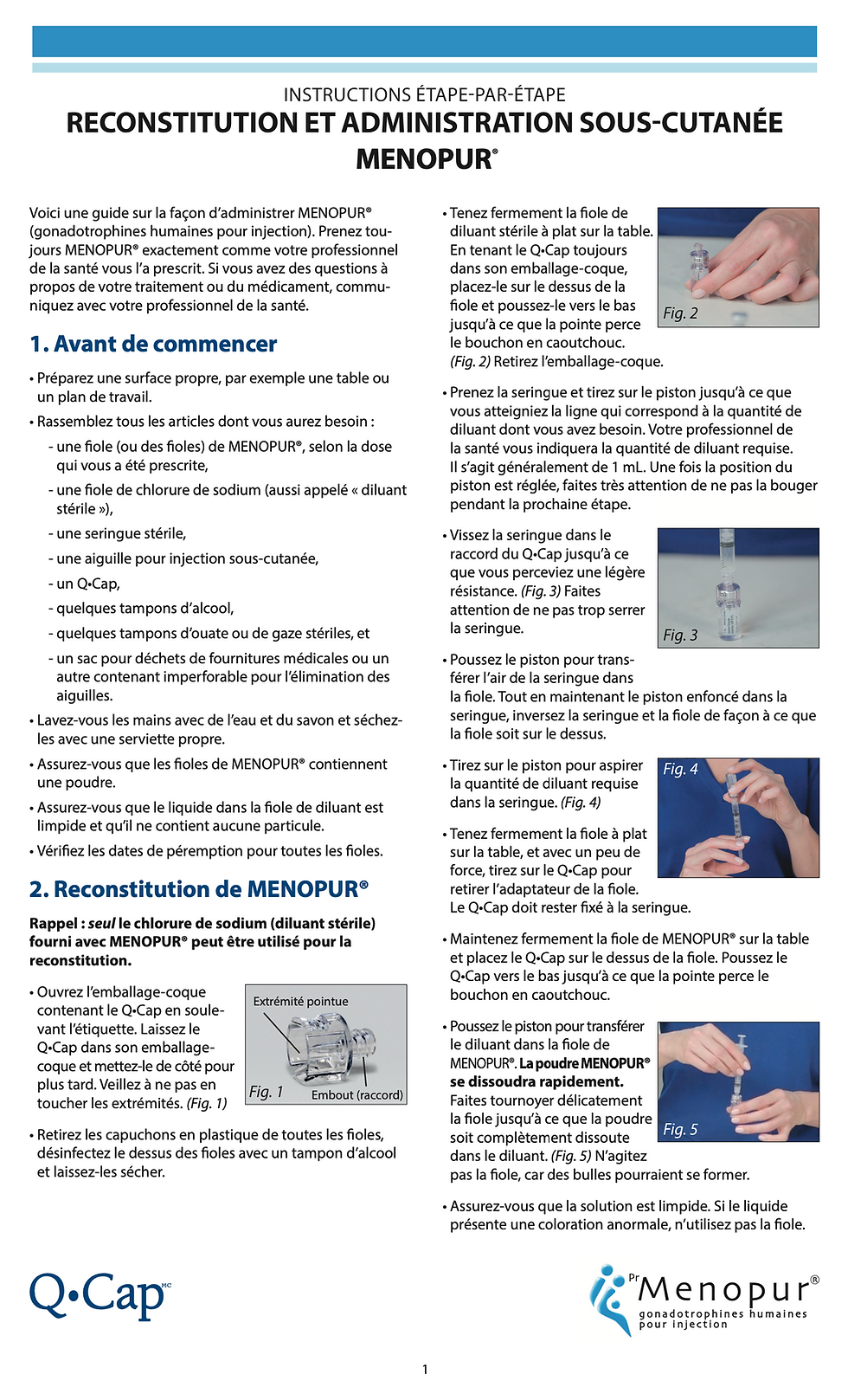 INSTRUCTIONS ÉTAPE-PAR-ÉTAPE

RECONSTITUTION ET ADMINISTRATION SOUS-CUTANÉE MENOPUR®

Voici une guide sur la façon d'administrer MENOPUR® (gonadotrophines humaines pour injection). Prenez toujours MENOPUR® exactement comme votre professionnel de la santé vous l'a prescrit. Si vous avez des questions à propos de votre traitement ou du médicament, communiquez avec votre professionnel de la santé.

1. Avant de commencer

• Préparez une surface propre, par exemple une table ou un plan de travail.

• Rassemblez tous les articles dont vous aurez besoin :

- une fiole (ou des fioles) de MENOPUR®, selon la dose qui vous a été prescrite,

- une fiole de chlorure de sodium (aussi appelé « diluant stérile »),

- une seringue stérile,

- une aiguille pour injection sous-cutanée,

- un Q•Cap,

- quelques tampons d'alcool,

- quelques tampons d'ouate ou de gaze stériles, et

- un sac pour déchets de fournitures médicales ou un autre contenant imperforable pour l'élimination des aiguilles.

• Lavez-vous les mains avec de l'eau et du savon et séchez-les avec une serviette propre.

• Assurez-vous que les fioles de MENOPUR® contiennent une poudre.

• Assurez-vous que le liquide dans la fiole de diluant est limpide et qu'il ne contient aucune particule.

• Vérifiez les dates de péremption pour toutes les fioles.

2. Reconstitution de MENOPUR®

Rappel : seul le chlorure de sodium (diluant stérile) fourni avec MENOPUR® peut être utilisé pour la reconstitution.

• Ouvrez l'emballage-coque contenant le Q•Cap en soulevant l'étiquette. Laissez le Q•Cap dans son emballage-coque et mettez-le de côté pour plus tard. Veillez à ne pas en toucher les extrémités. (Fig. 1)

Extrémité pointue
Fig. 1
Embout (raccord)

• Retirez les capuchons en plastique de toutes les fioles, désinfectez le dessus des fioles avec un tampon d'alcool et laissez-les sécher.

• Tenez fermement la fiole de diluant stérile à plat sur la table. En tenant le Q•Cap toujours dans son emballage-coque, placez-le sur le dessus de la fiole et poussez-le vers le bas jusqu'à ce que la pointe perce le bouchon en caoutchouc. (Fig. 2) Retirez l'emballage-coque.

Fig. 2

• Prenez la seringue et tirez sur le piston jusqu'à ce que vous atteigniez la ligne qui correspond à la quantité de diluant dont vous avez besoin. Votre professionnel de la santé vous indiquera la quantité de diluant requise. Il s'agit généralement de 1 mL. Une fois la position du piston est réglée, faites très attention de ne pas la bouger pendant la prochaine étape.

• Vissez la seringue dans le raccord du Q•Cap jusqu'à ce que vous perceviez une légère résistance. (Fig. 3) Faites attention de ne pas trop serrer la seringue.

Fig. 3

• Poussez le piston pour transférer l'air de la seringue dans la fiole. Tout en maintenant le piston enfoncé dans la seringue, inversez la seringue et la fiole de façon à ce que la fiole soit sur le dessus.

• Tirez sur le piston pour aspirer la quantité de diluant requise dans la seringue. (Fig. 4)

Fig. 4

• Tenez fermement la fiole à plat sur la table, et avec un peu de force, tirez sur le Q•Cap pour retirer l'adaptateur de la fiole. Le Q•Cap doit rester fixé à la seringue.

• Maintenez fermement la fiole de MENOPUR® sur la table et placez le Q•Cap sur le dessus de la fiole. Poussez le Q•Cap vers le bas jusqu'à ce que la pointe perce le bouchon en caoutchouc.

• Poussez le piston pour transférer le diluant dans la fiole de MENOPUR®. La poudre MENOPUR® se dissoudra rapidement. Faites tournoyer délicatement la fiole jusqu'à ce que la poudre soit complètement dissoute dans le diluant. (Fig. 5) N'agitez pas la fiole, car des bulles pourraient se former.

Fig. 5

• Assurez-vous que la solution est limpide. Si le liquide présente une coloration anormale, n'utilisez pas la fiole.

Q•Cap MC

Pr Menopur®
gonadotrophines humaines pour injection

1