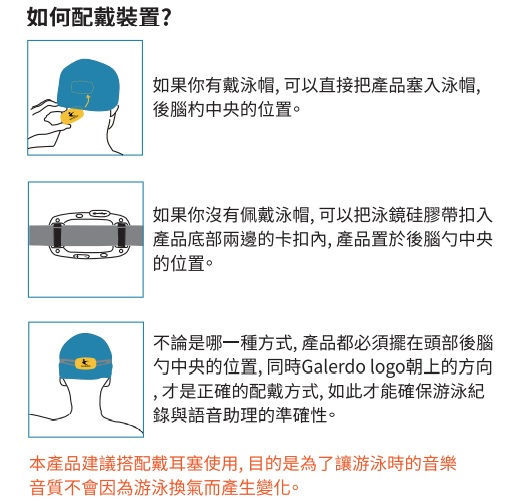 如何配戴裝置?

如果你有戴泳帽, 可以直接把產品塞入泳帽, 後腦杓中央的位置。

如果你沒有佩戴泳帽, 可以把泳鏡硅膠帶扣入產品底部兩邊的卡扣內, 產品置於後腦勺中央的位置。

不論是哪一種方式, 產品都必須擺在頭部後腦勺中央的位置, 同時Galerdo logo朝上的方向, 才是正確的配戴方式, 如此才能確保游泳紀錄與語音助理的準確性。

本產品建議搭配戴耳塞使用, 目的是為了讓游泳時的音樂音質不會因為游泳換氣而產生變化。