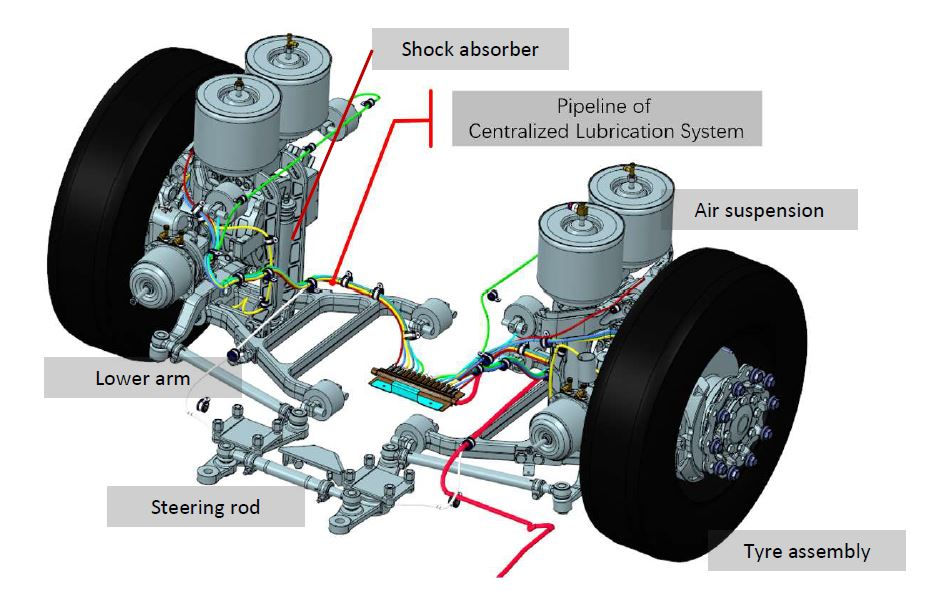 Shock absorber

Pipeline of
Centralized Lubrication System

Air suspension

Lower arm

Steering rod

Tyre assembly