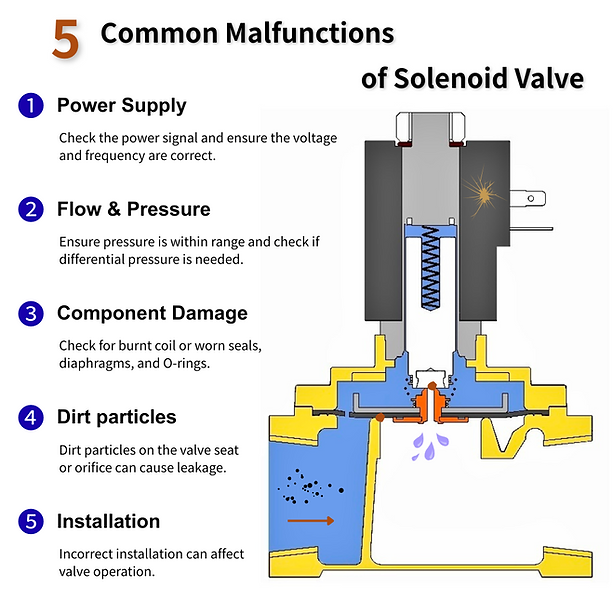 5 Common Malfunctions of Solenoid Valve

1 Power Supply

Check the power signal and ensure the voltage and frequency are correct.

2 Flow & Pressure

Ensure pressure is within range and check if differential pressure is needed.

3 Component Damage

Check for burnt coil or worn seals, diaphragms, and O-rings.

4 Dirt particles

Dirt particles on the valve seat or orifice can cause leakage.

5 Installation

Incorrect installation can affect valve operation.