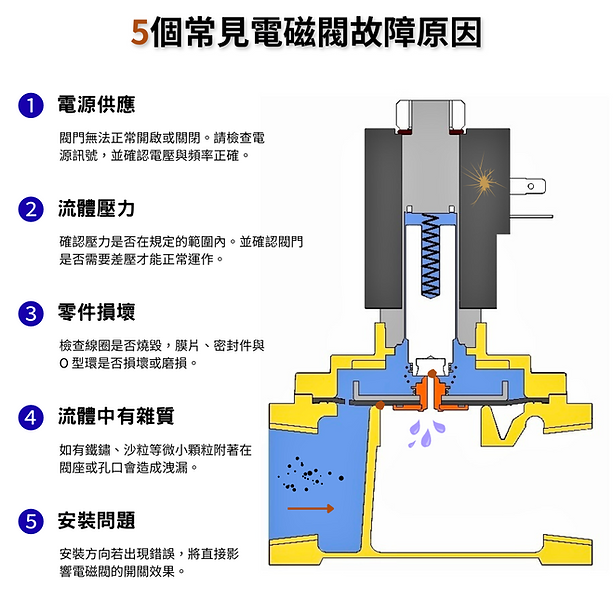 5個常見電磁閥故障原因

1 電源供應

閥門無法正常開啟或關閉。請檢查電源訊號，並確認電壓與頻率正確。

2 流體壓力

確認壓力是否在規定的範圍內。並確認閥門是否需要差壓才能正常運作。

3 零件損壞

檢查線圈是否燒毀，膜片、密封件與 O 型環是否損壞或磨損。

4 流體中有雜質

如有鐵鏽、沙粒等微小顆粒附著在閥座或孔口會造成洩漏。

5 安裝問題

安裝方向若出現錯誤，將直接影響電磁閥的開關效果。