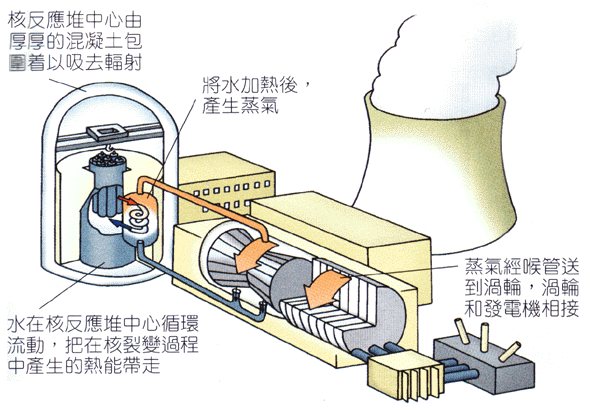 核反應堆中心由厚厚的混凝土包圍着以吸去輻射

將水加熱後，產生蒸氣

蒸氣經喉管送到渦輪，渦輪和發電機相接

水在核反應堆中心循環流動，把在核裂變過程中產生的熱能帶走