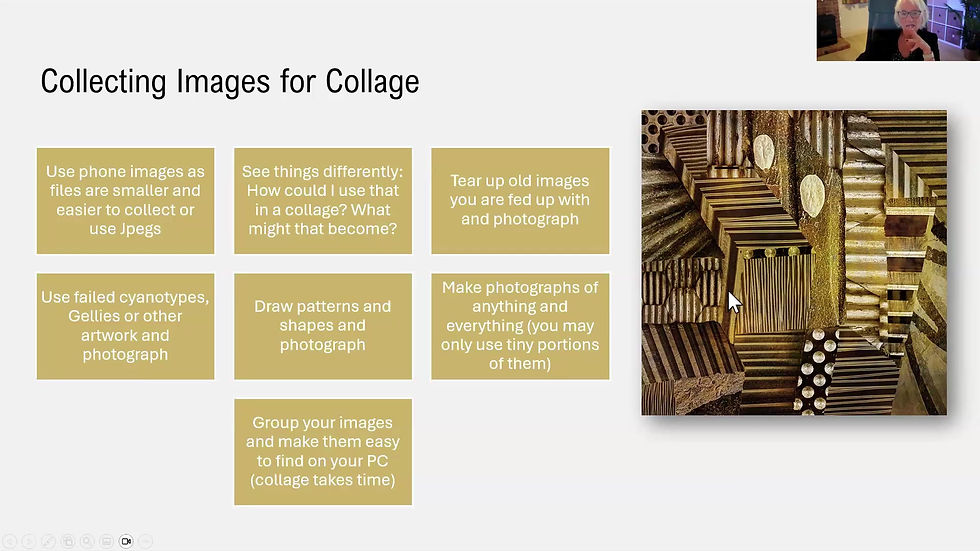 Collecting Images for Collage

Use phone images as files are smaller and easier to collect or use Jpegs

See things differently: How could I use that in a collage? What might that become?

Tear up old images you are fed up with and photograph

Use failed cyanotypes, Gellies or other artwork and photograph

Draw patterns and shapes and photograph

Make photographs of anything and everything (you may only use tiny portions of them)

Group your images and make them easy to find on your PC (collage takes time)