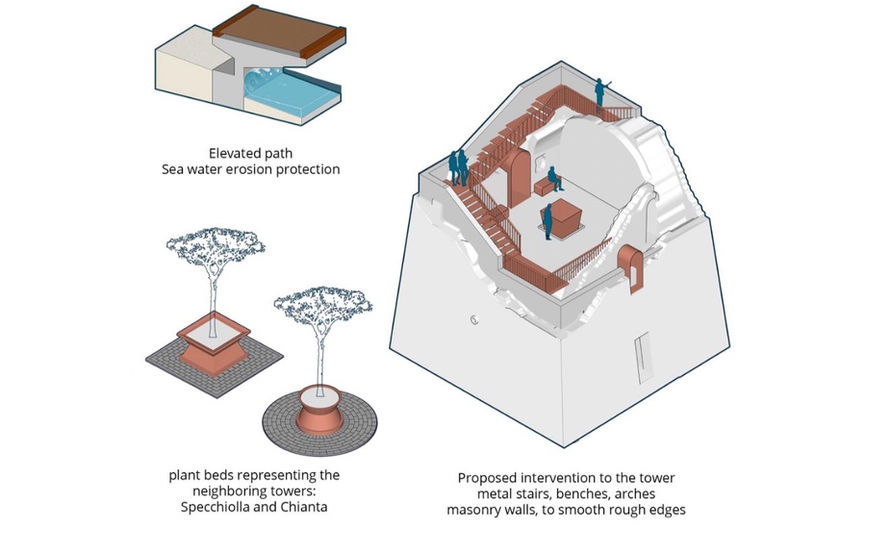 Elevated path
Sea water erosion protection

plant beds representing the
neighboring towers:
Specchiolla and Chianta

Proposed intervention to the tower
metal stairs, benches, arches
masonry walls, to smooth rough edges