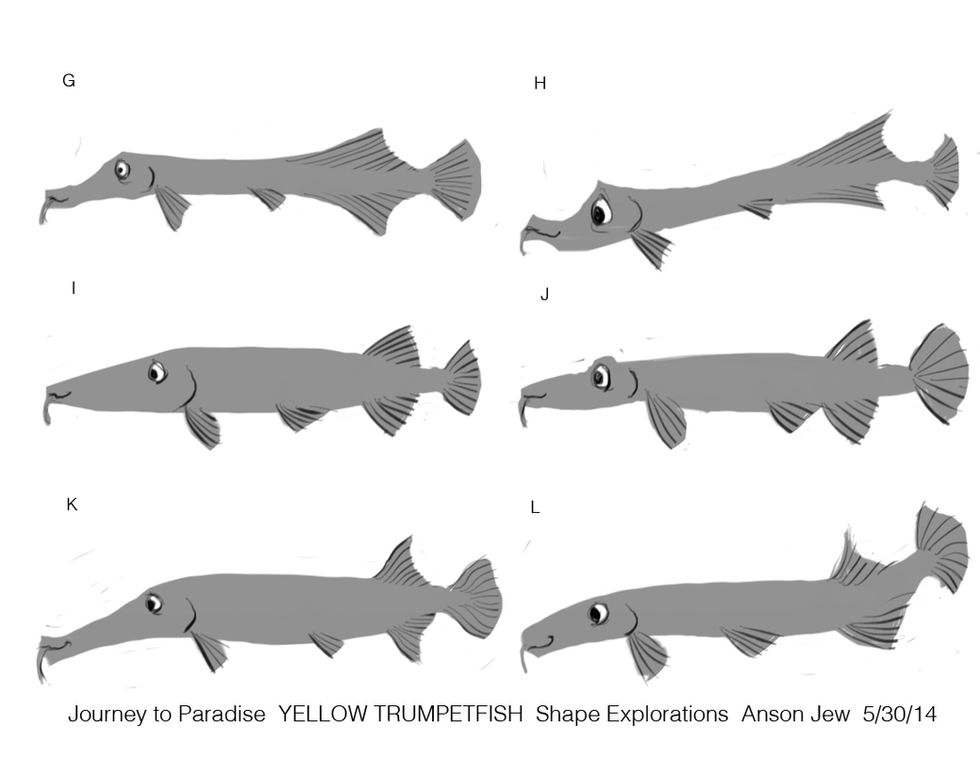 G

H

I

J

K

L

Journey to Paradise YELLOW TRUMPETFISH Shape Explorations Anson Jew 5/30/14