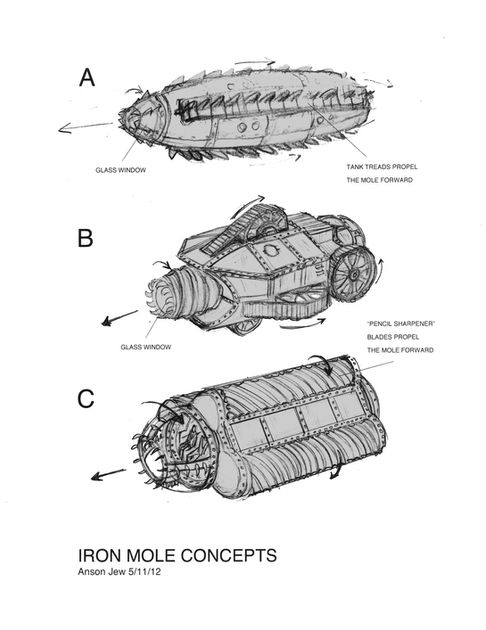 A

GLASS WINDOW

TANK TREADS PROPEL THE MOLE FORWARD

B

GLASS WINDOW

"PENCIL SHARPENER" BLADES PROPEL THE MOLE FORWARD

C

IRON MOLE CONCEPTS
Anson Jew 5/11/12