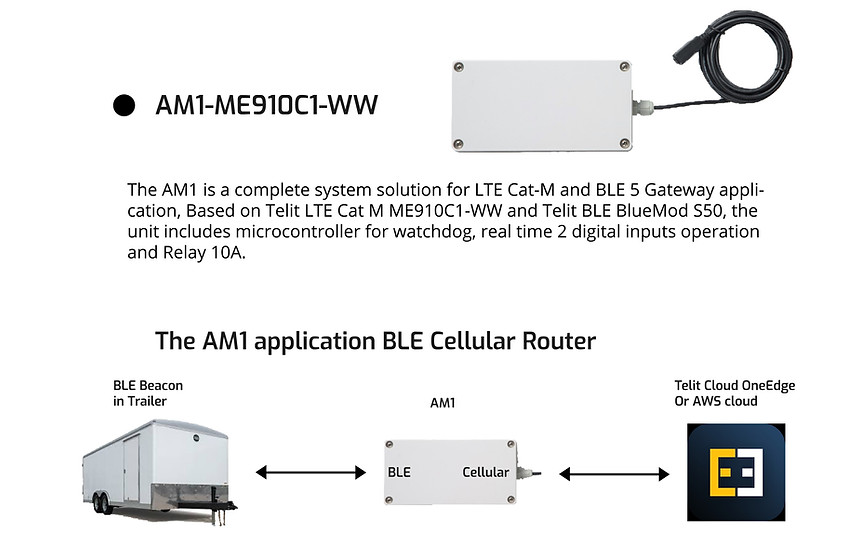 AM1-ME910C1-WW

The AM1 is a complete system solution for LTE Cat-M and BLE 5 Gateway application, Based on Telit LTE Cat M ME910C1-WW and Telit BLE BlueMod S50, the unit includes microcontroller for watchdog, real time 2 digital inputs operation and Relay 10A.

The AM1 application BLE Cellular Router

BLE Beacon in Trailer

AM1

Telit Cloud OneEdge Or AWS cloud

BLE

Cellular