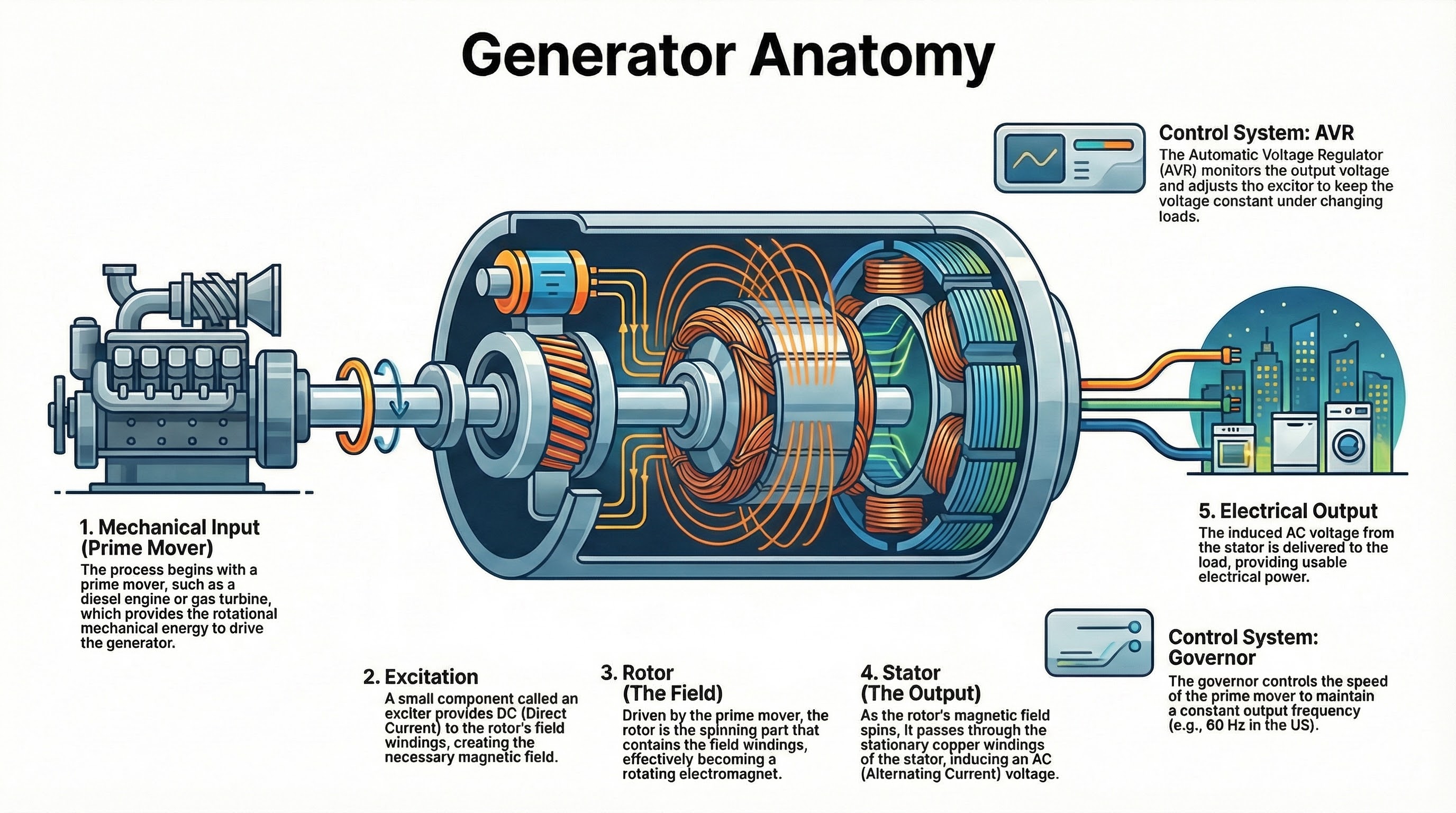 Generator Anatomy

Control System: AVR
The Automatic Voltage Regulator (AVR) monitors the output voltage and adjusts tho excitor to keep the voltage constant under changing loads.

1. Mechanical Input (Prime Mover)
The process begins with a prime mover, such as a diesel engine or gas turbine, which provides the rotational mechanical energy to drive the generator.

2. Excitation
A small component called an exciter provides DC (Direct Current) to the rotor's field windings, creating the necessary magnetic field.

3. Rotor (The Field)
Driven by the prime mover, the rotor is the spinning part that contains the field windings, effectively becoming a rotating electromagnet.

4. Stator (The Output)
As the rotor's magnetic field spins, It passes through the stationary copper windings of the stator, inducing an AC (Alternating Current) voltage.

5. Electrical Output
The induced AC voltage from the stator is delivered to the load, providing usable electrical power.

Control System: Governor
The governor controls the speed of the prime mover to maintain a constant output frequency (e.g., 60 Hz in the US).