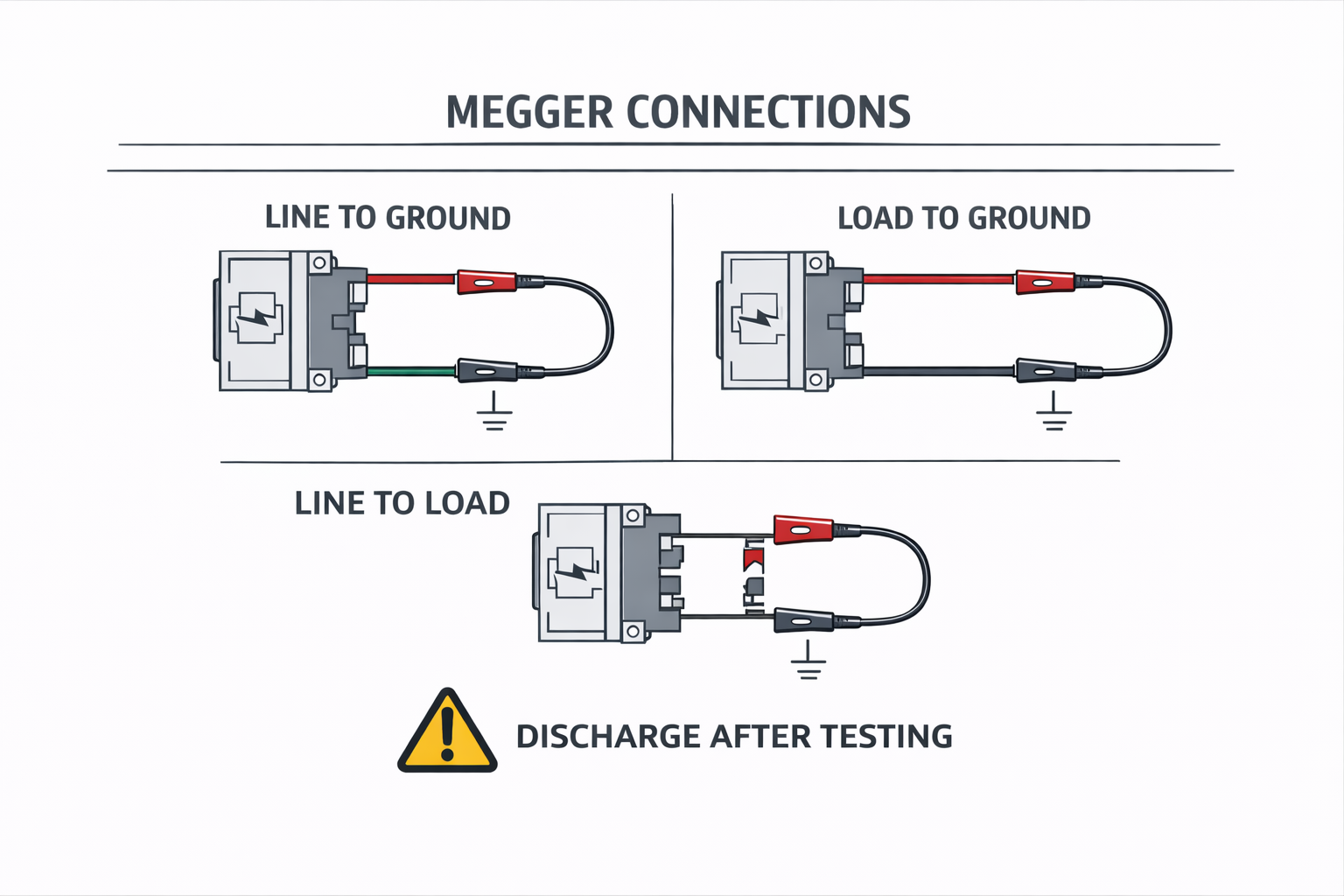 MEGGER CONNECTIONS

LINE TO GROUND

LOAD TO GROUND

LINE TO LOAD

DISCHARGE AFTER TESTING