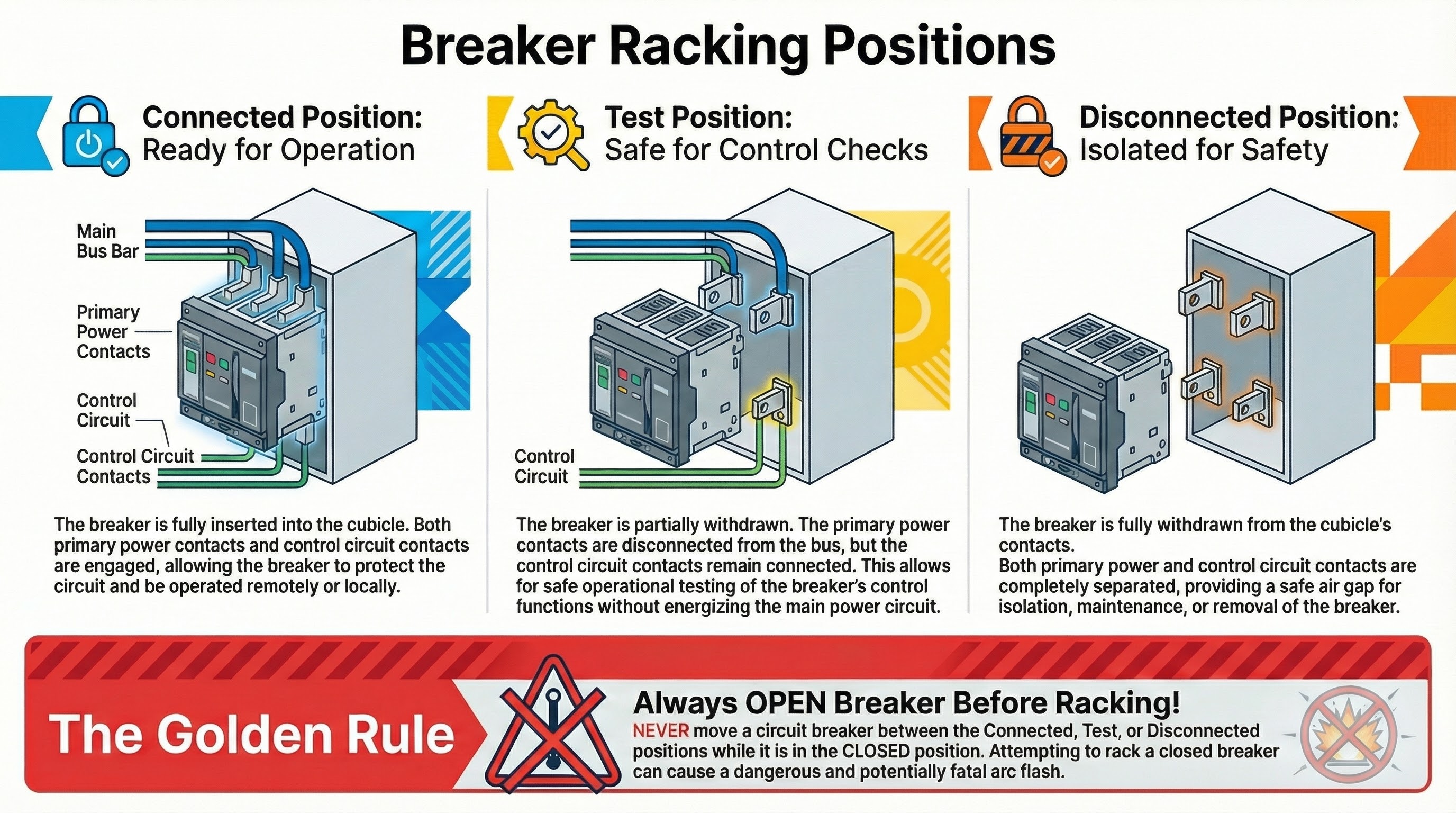 Breaker Racking Positions

Connected Position:
Ready for Operation

Main Bus Bar

Primary Power Contacts

Control Circuit

Control Circuit Contacts

The breaker is fully inserted into the cubicle. Both primary power contacts and control circuit contacts are engaged, allowing the breaker to protect the circuit and be operated remotely or locally.

Test Position:
Safe for Control Checks

Control Circuit

The breaker is partially withdrawn. The primary power contacts are disconnected from the bus, but the control circuit contacts remain connected. This allows for safe operational testing of the breaker's control functions without energizing the main power circuit.

Disconnected Position:
Isolated for Safety

The breaker is fully withdrawn from the cubicle's contacts.
Both primary power and control circuit contacts are completely separated, providing a safe air gap for isolation, maintenance, or removal of the breaker.

The Golden Rule

Always OPEN Breaker Before Racking!
NEVER move a circuit breaker between the Connected, Test, or Disconnected positions while it is in the CLOSED position. Attempting to rack a closed breaker can cause a dangerous and potentially fatal arc flash.