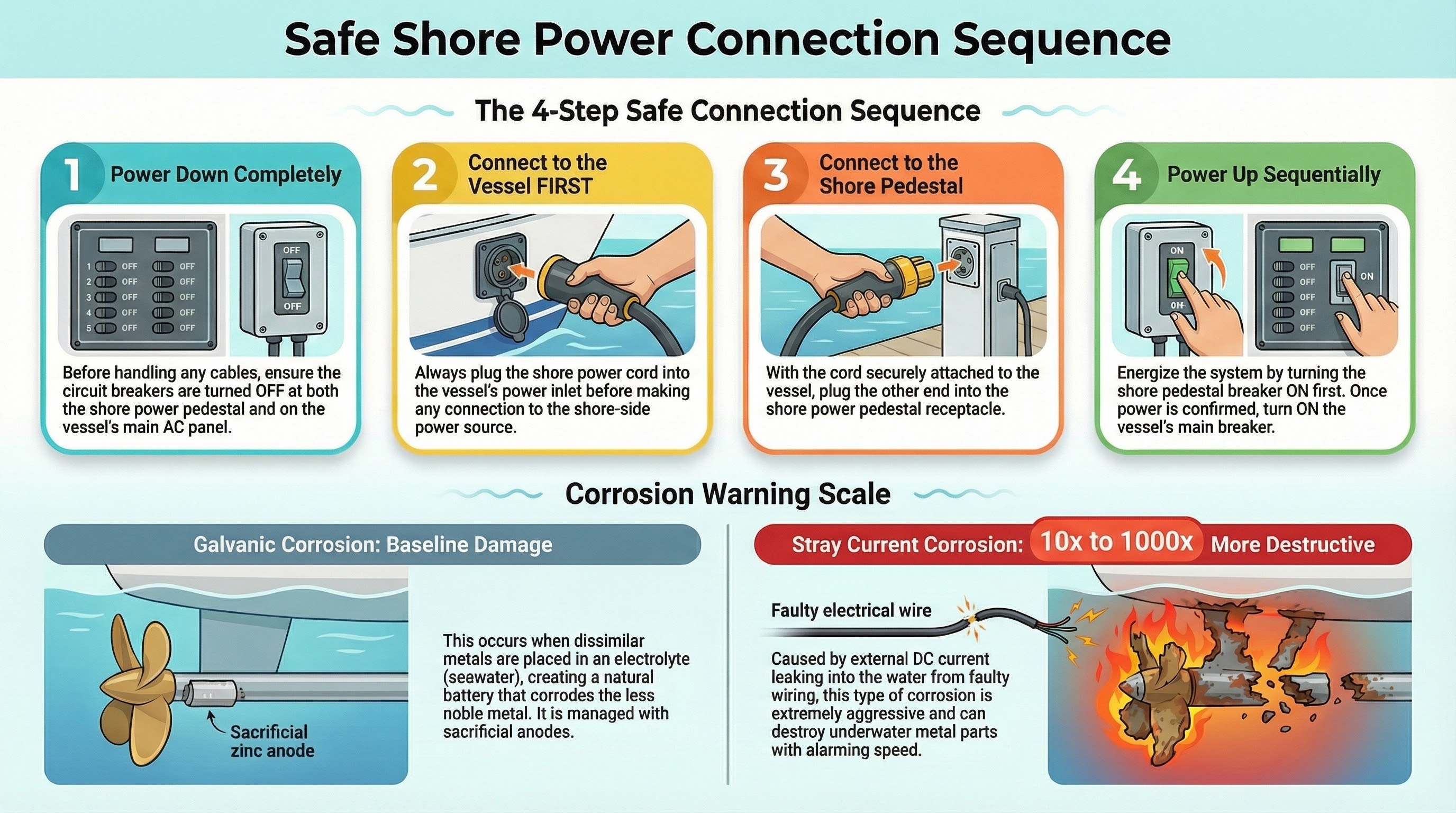 Safe Shore Power Connection Sequence

The 4-Step Safe Connection Sequence

1 Power Down Completely

1 OFF OFF
2 OFF OFF
3 OFF OFF
4 OFF OFF
5 OFF OFF

OFF
OFF

Before handling any cables, ensure the circuit breakers are turned OFF at both the shore power pedestal and on the vessel's main AC panel.

2 Connect to the Vessel FIRST

Always plug the shore power cord into the vessel's power inlet before making any connection to the shore-side power source.

3 Connect to the Shore Pedestal

With the cord securely attached to the vessel, plug the other end into the shore power pedestal receptacle.

4 Power Up Sequentially

ON
ON

OFF
OFF
OFF
OFF
OFF
ON

Energize the system by turning the shore pedestal breaker ON first. Once power is confirmed, turn ON the vessel's main breaker.

Corrosion Warning Scale

Galvanic Corrosion: Baseline Damage

Sacrificial zinc anode

This occurs when dissimilar metals are placed in an electrolyte (seawater), creating a natural battery that corrodes the less noble metal. It is managed with sacrificial anodes.

Stray Current Corrosion: 10x to 1000x More Destructive

Faulty electrical wire

Caused by external DC current leaking into the water from faulty wiring, this type of corrosion is extremely aggressive and can destroy underwater metal parts with alarming speed.