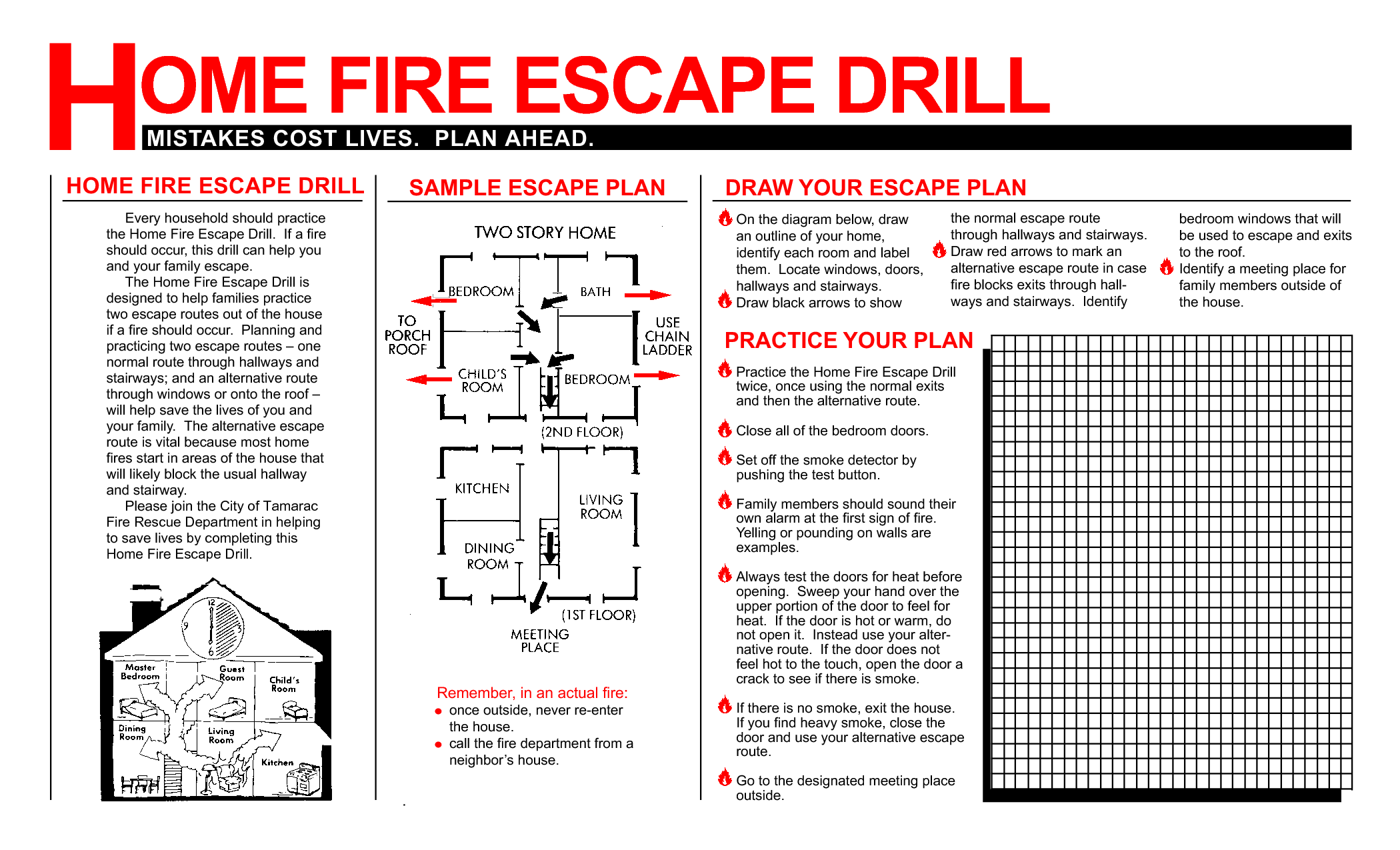 HOME FIRE ESCAPE DRILL
MISTAKES COST LIVES. PLAN AHEAD.

HOME FIRE ESCAPE DRILL

Every household should practice the Home Fire Escape Drill. If a fire should occur, this drill can help you and your family escape.

The Home Fire Escape Drill is designed to help families practice two escape routes out of the house if a fire should occur. Planning and practicing two escape routes – one normal route through hallways and stairways; and an alternative route through windows or onto the roof – will help save the lives of you and your family. The alternative escape route is vital because most home fires start in areas of the house that will likely block the usual hallway and stairway.

Please join the City of Tamarac Fire Rescue Department in helping to save lives by completing this Home Fire Escape Drill.

12
9
3
6
Master Bedroom
Guest Room
Child's Room
Dining Room
Living Room
Kitchen

SAMPLE ESCAPE PLAN

TWO STORY HOME
BEDROOM
BATH
TO PORCH ROOF
USE CHAIN LADDER
CHILD'S ROOM
BEDROOM
(2ND FLOOR)
KITCHEN
LIVING ROOM
DINING ROOM
(1ST FLOOR)
MEETING PLACE

Remember, in an actual fire:
• once outside, never re-enter the house.
• call the fire department from a neighbor's house.

DRAW YOUR ESCAPE PLAN

On the diagram below, draw an outline of your home, identify each room and label them. Locate windows, doors, hallways and stairways.
Draw black arrows to show the normal escape route through hallways and stairways.
Draw red arrows to mark an alternative escape route in case fire blocks exits through hallways and stairways. Identify bedroom windows that will be used to escape and exits to the roof.
Identify a meeting place for family members outside of the house.

PRACTICE YOUR PLAN

Practice the Home Fire Escape Drill twice, once using the normal exits and then the alternative route.

Close all of the bedroom doors.

Set off the smoke detector by pushing the test button.

Family members should sound their own alarm at the first sign of fire. Yelling or pounding on walls are examples.

Always test the doors for heat before opening. Sweep your hand over the upper portion of the door to feel for heat. If the door is hot or warm, do not open it. Instead use your alternative route. If the door does not feel hot to the touch, open the door a crack to see if there is smoke.

If there is no smoke, exit the house. If you find heavy smoke, close the door and use your alternative escape route.

Go to the designated meeting place outside.