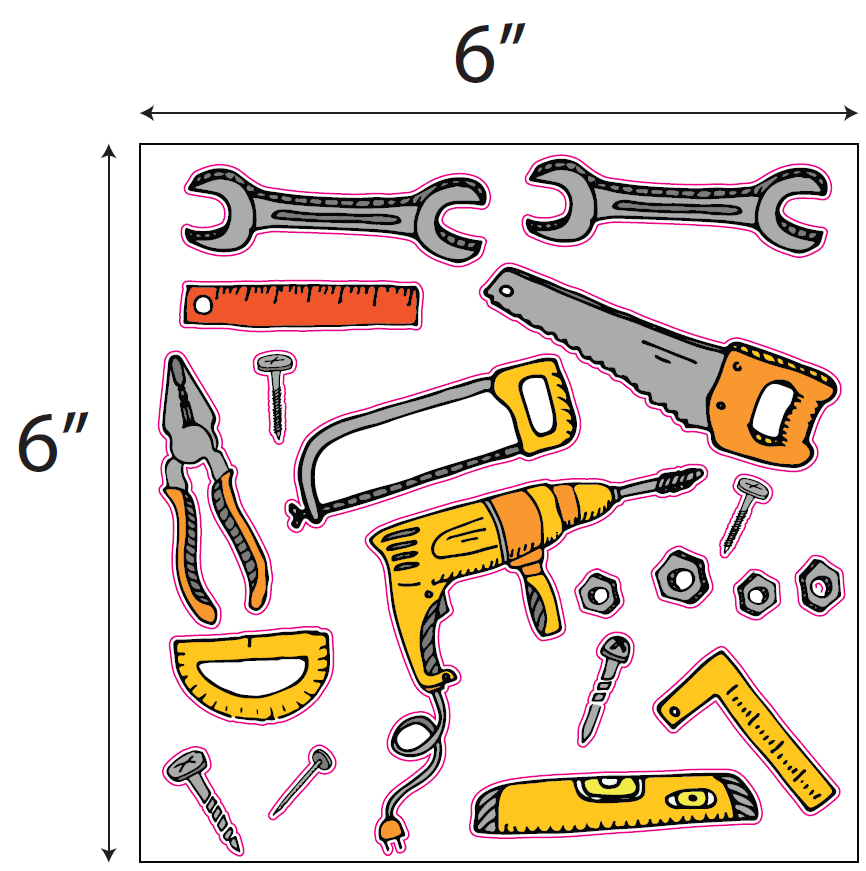 6″

6″