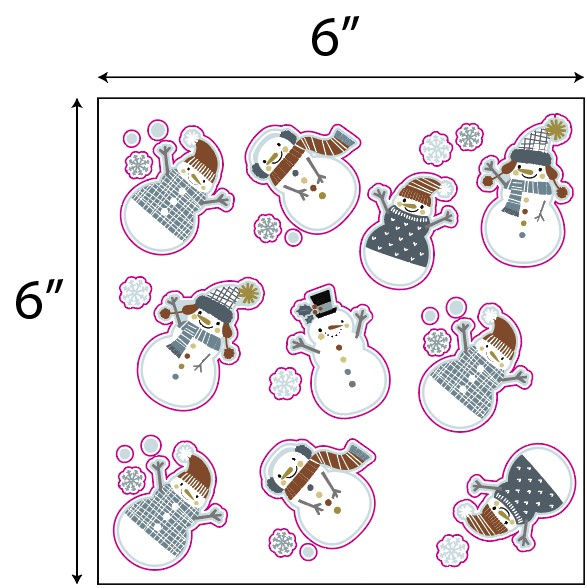 6″

6″