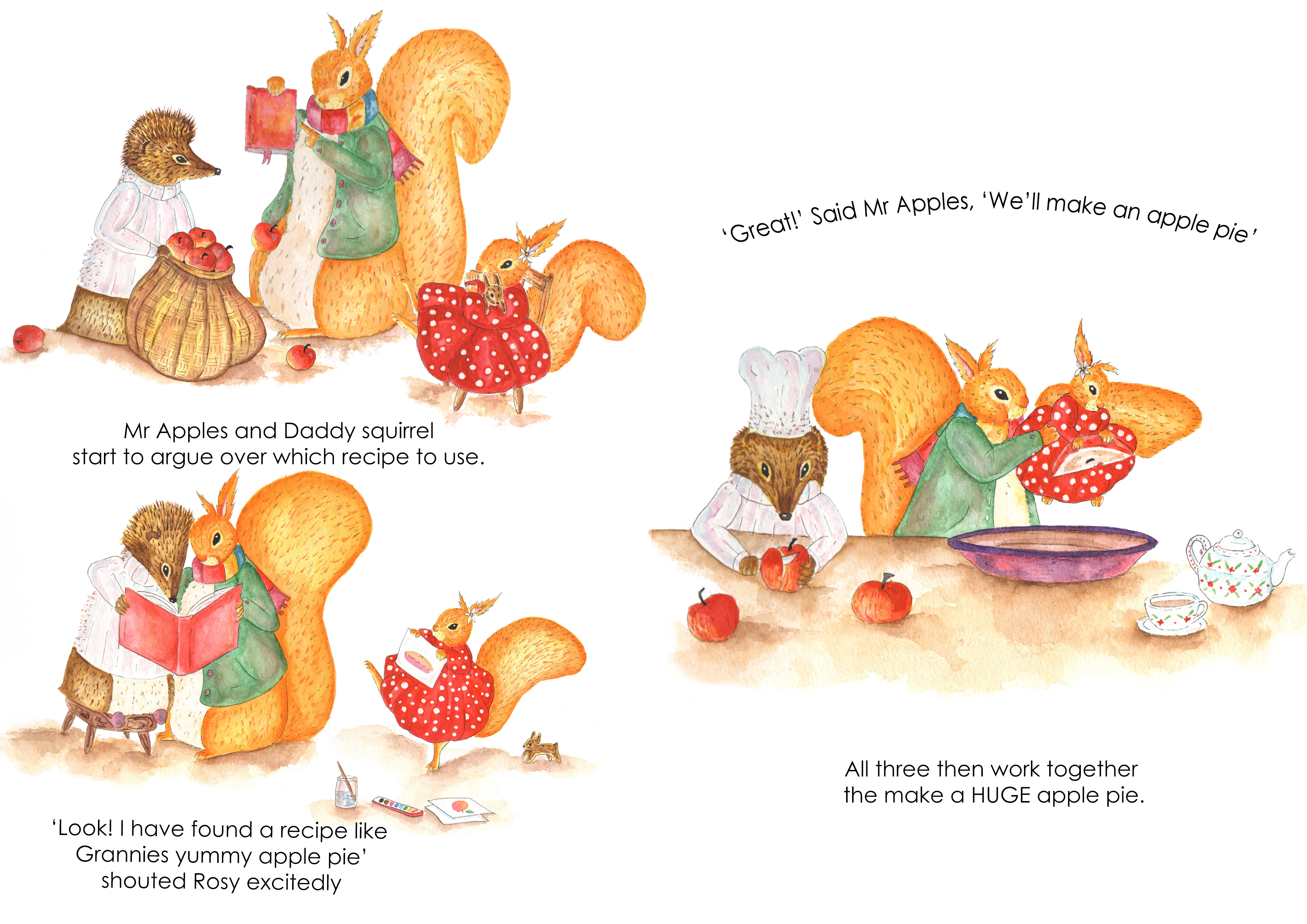 Mr Apples and Daddy squirrel
start to argue over which recipe to use.

'Look! I have found a recipe like
Grannies yummy apple pie'
shouted Rosy excitedly

'Great!' Said Mr Apples, 'We'll make an apple pie'

All three then work together
the make a HUGE apple pie.