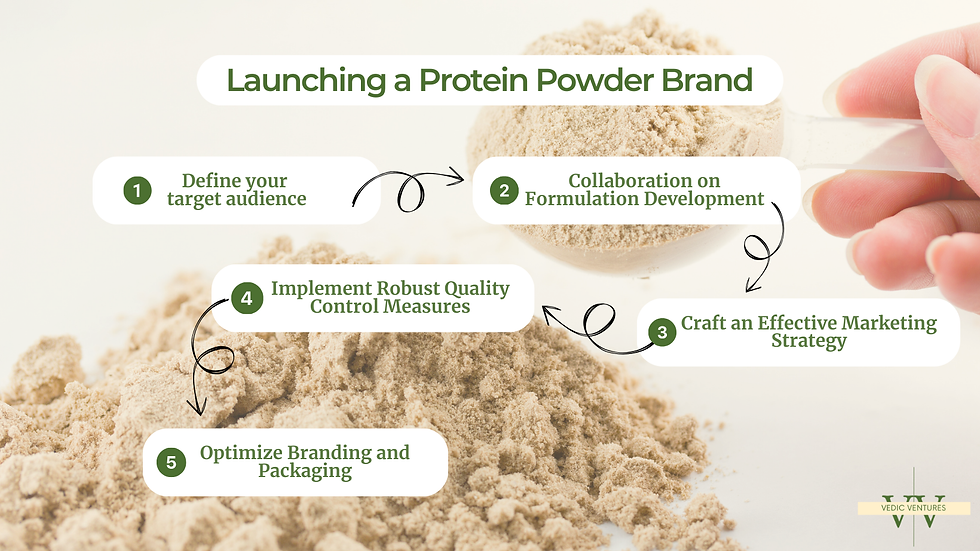 Launching a Protein Powder Brand

1 Define your target audience

2 Collaboration on Formulation Development

3 Craft an Effective Marketing Strategy

4 Implement Robust Quality Control Measures

5 Optimize Branding and Packaging

VV
VEDIC VENTURES