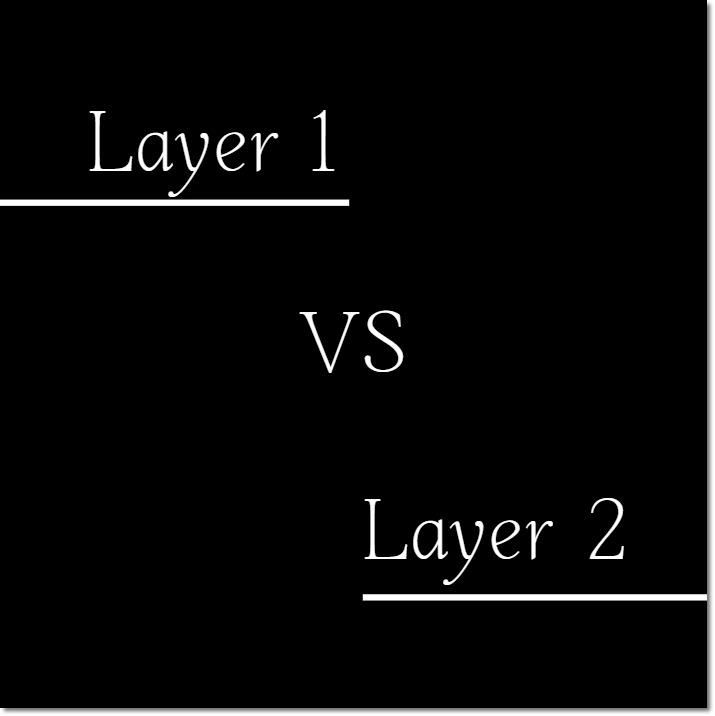 Layer 1

VS

Layer 2