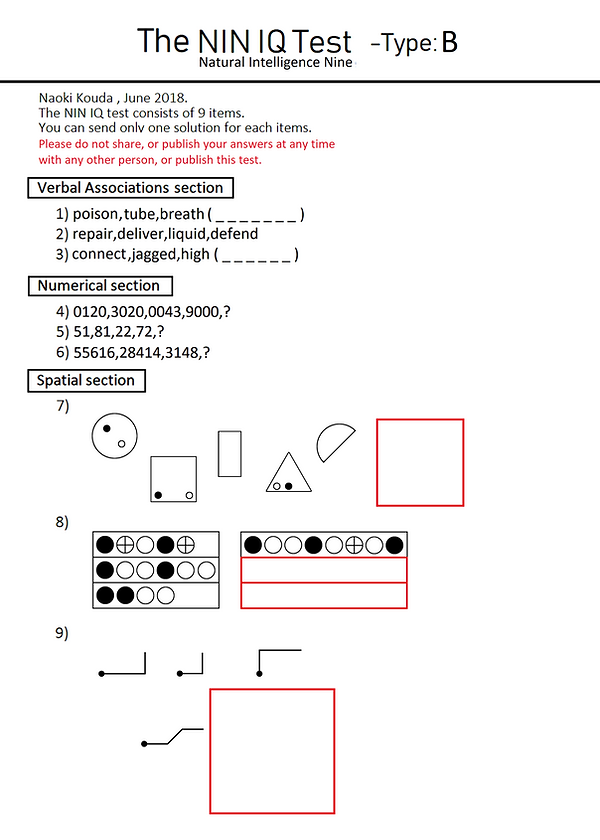 The NIN IQ Test -Type: B
Natural Intelligence Nine

Naoki Kouda , June 2018.
The NIN IQ test consists of 9 items.
You can send only one solution for each items.
Please do not share, or publish your answers at any time with any other person, or publish this test.

Verbal Associations section

1) poison,tube,breath ( _ _ _ _ _ _ _ )
2) repair,deliver,liquid,defend
3) connect,jagged,high ( _ _ _ _ _ _ )

Numerical section

4) 0120,3020,0043,9000,?
5) 51,81,22,72,?
6) 55616,28414,3148,?

Spatial section

7)

8)

9)