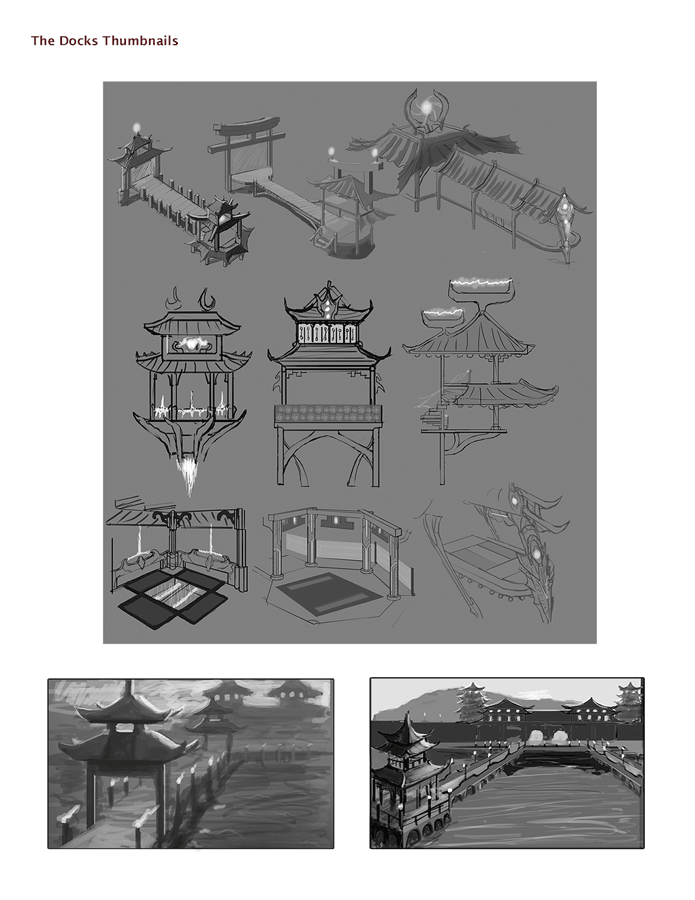 The Docks Thumbnails