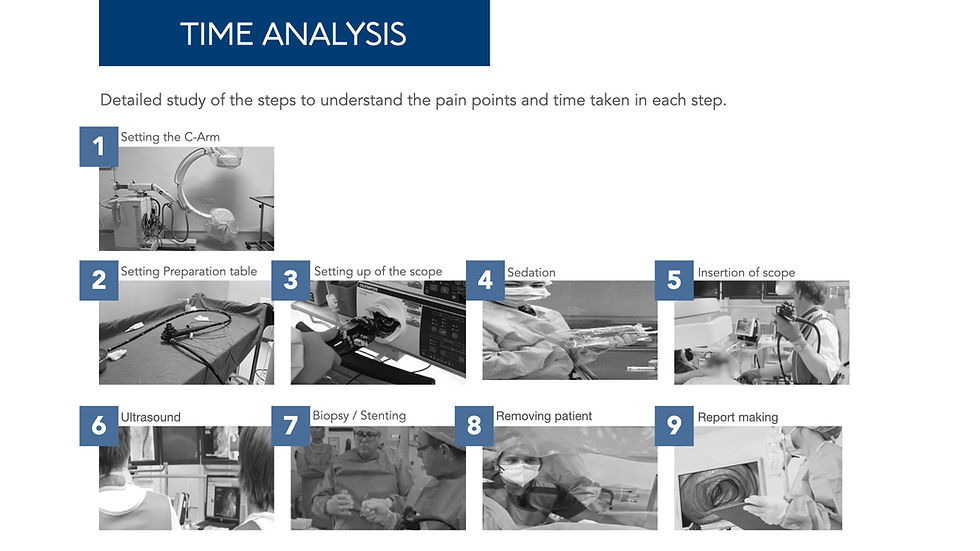 TIME ANALYSIS

Detailed study of the steps to understand the pain points and time taken in each step.

1 Setting the C-Arm

2 Setting Preparation table

3 Setting up of the scope

4 Sedation

5 Insertion of scope

6 Ultrasound

7 Biopsy / Stenting

8 Removing patient

9 Report making