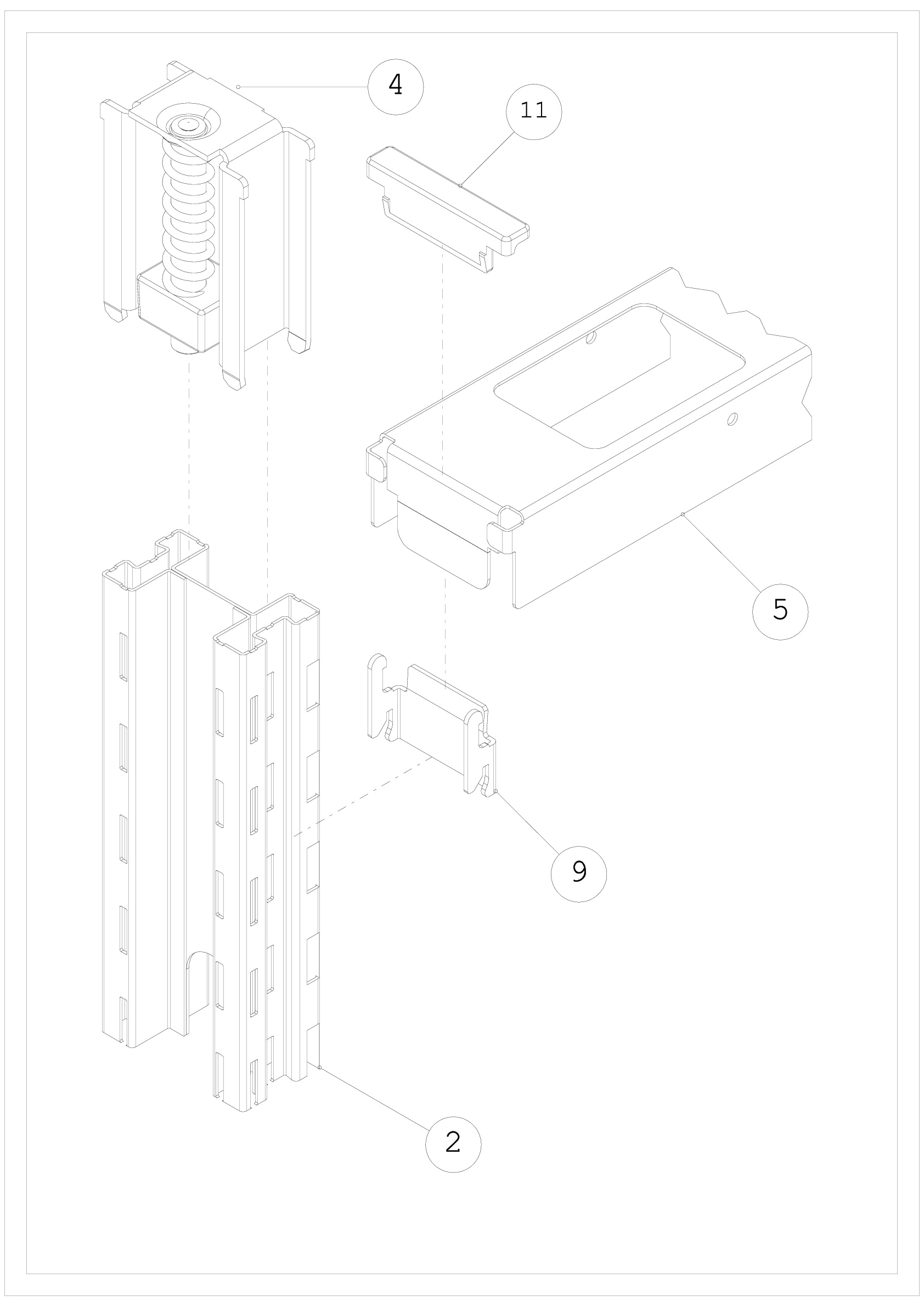 4

11

5

9

2