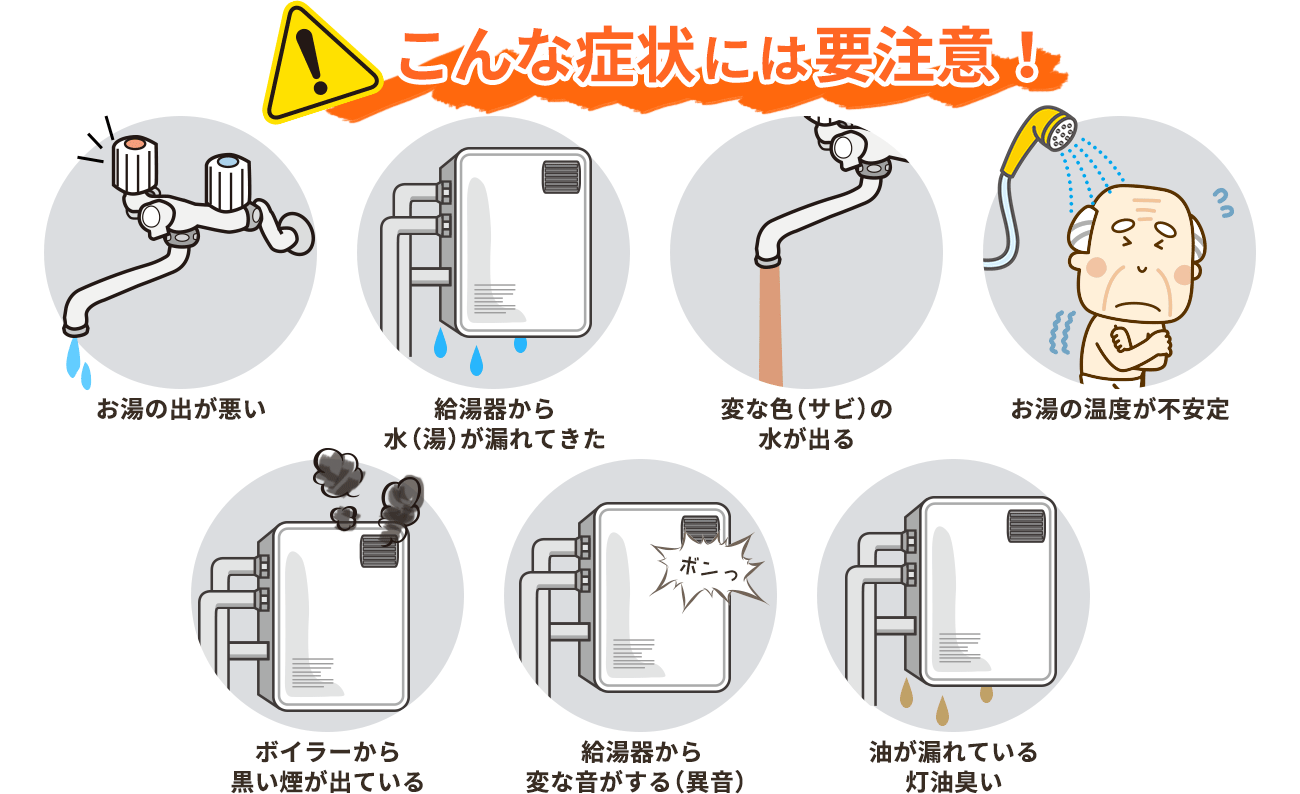 こんな症状には要注意！

お湯の出が悪い

給湯器から
水（湯）が漏れてきた

変な色（サビ）の
水が出る

お湯の温度が不安定

ボイラーから
黒い煙が出ている

ボンっ

給湯器から
変な音がする（異音）

油が漏れている
灯油臭い