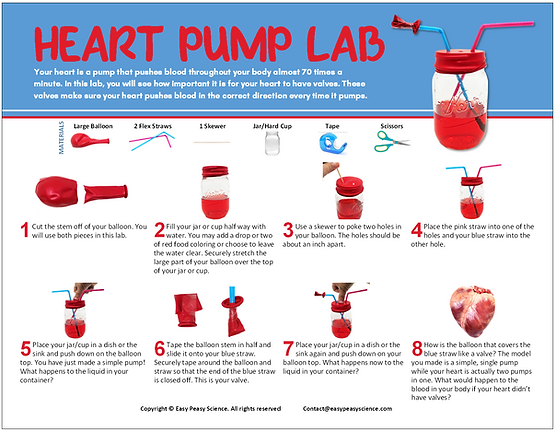 HEART PUMP LAB

Your heart is a pump that pushes blood throughout your body almost 70 times a minute. In this lab, you will see how important it is for your heart to have valves. These valves make sure your heart pushes blood in the correct direction every time it pumps.

MATERIALS

Large Balloon

2 Flex Straws

1 Skewer

Jar/Hard Cup

Tape

Scissors

1 Cut the stem off of your balloon. You will use both pieces in this lab.

2 Fill your jar or cup half way with water. You may add a drop or two of red food coloring or choose to leave the water clear. Securely stretch the large part of your balloon over the top of your jar or cup.

3 Use a skewer to poke two holes in your balloon. The holes should be about an inch apart.

4 Place the pink straw into one of the holes and your blue straw into the other hole.

5 Place your jar/cup in a dish or the sink and push down on the balloon top. You have just made a simple pump! What happens to the liquid in your container?

6 Tape the balloon stem in half and slide it onto your blue straw. Securely tape around the balloon and straw so that the end of the blue straw is closed off. This is your valve.

7 Place your jar/cup in a dish or the sink again and push down on your balloon top. What happens now to the liquid in your container?

8 How is the balloon that covers the blue straw like a valve? The model you made is a simple, single pump while your heart is actually two pumps in one. What would happen to the blood in your body if your heart didn't have valves?

Copyright © Easy Peasy Science. All rights reserved

Contact@easypeasyscience.com