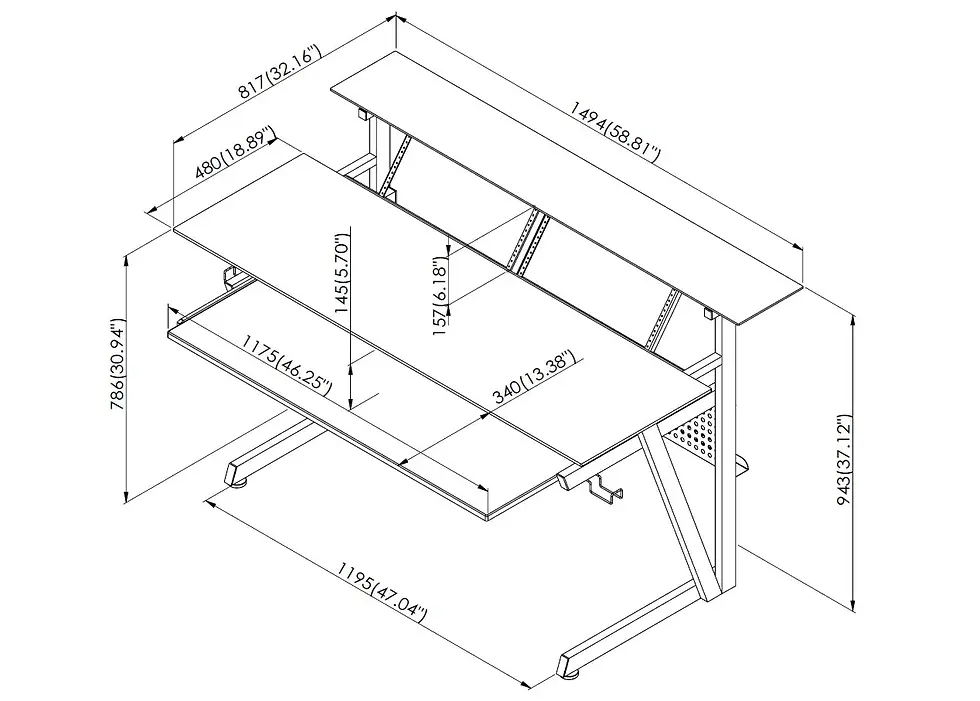 817(32.16")
1494(58.81")
480(18.89")
145(5.70")
157(6.18")
786(30.94")
1175(46.25")
340(13.38")
943(37.12")
1195(47.04")