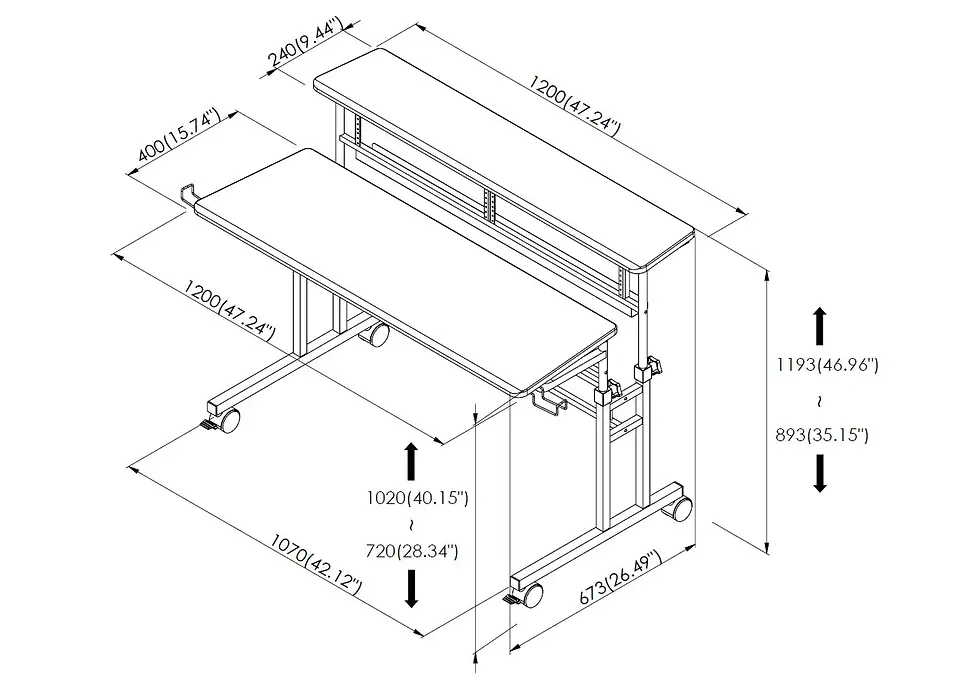 240(9.44")

1200(47.24")

400(15.74")

1200(47.24")

1193(46.96")
~
893(35.15")

1020(40.15")
~
720(28.34")

1070(42.12")

673(26.49")