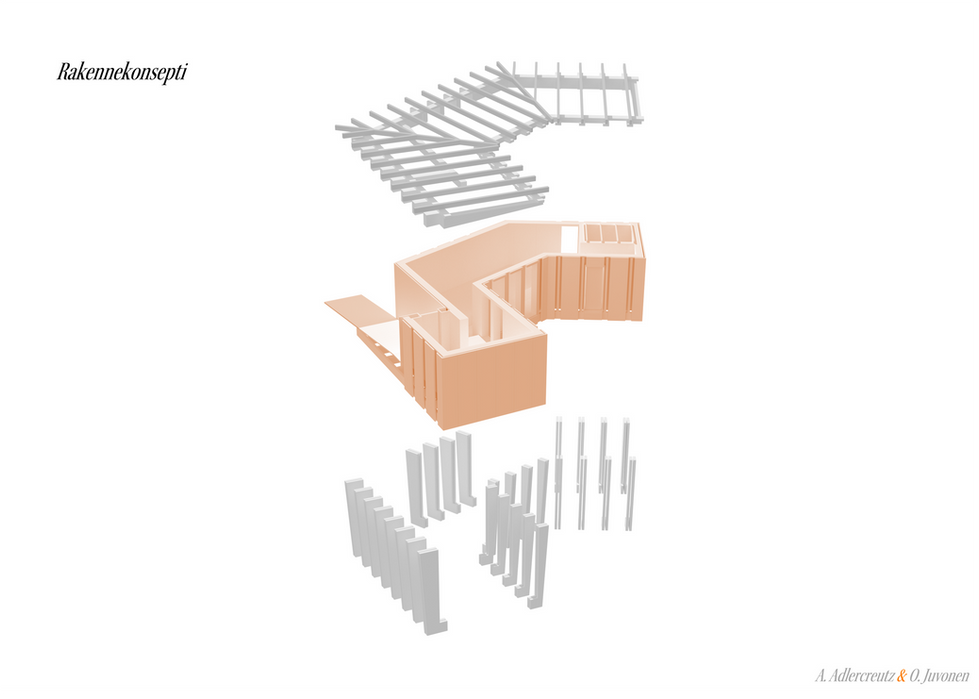 Rakennekonsepti

A. Adlercreutz & O. Juvonen