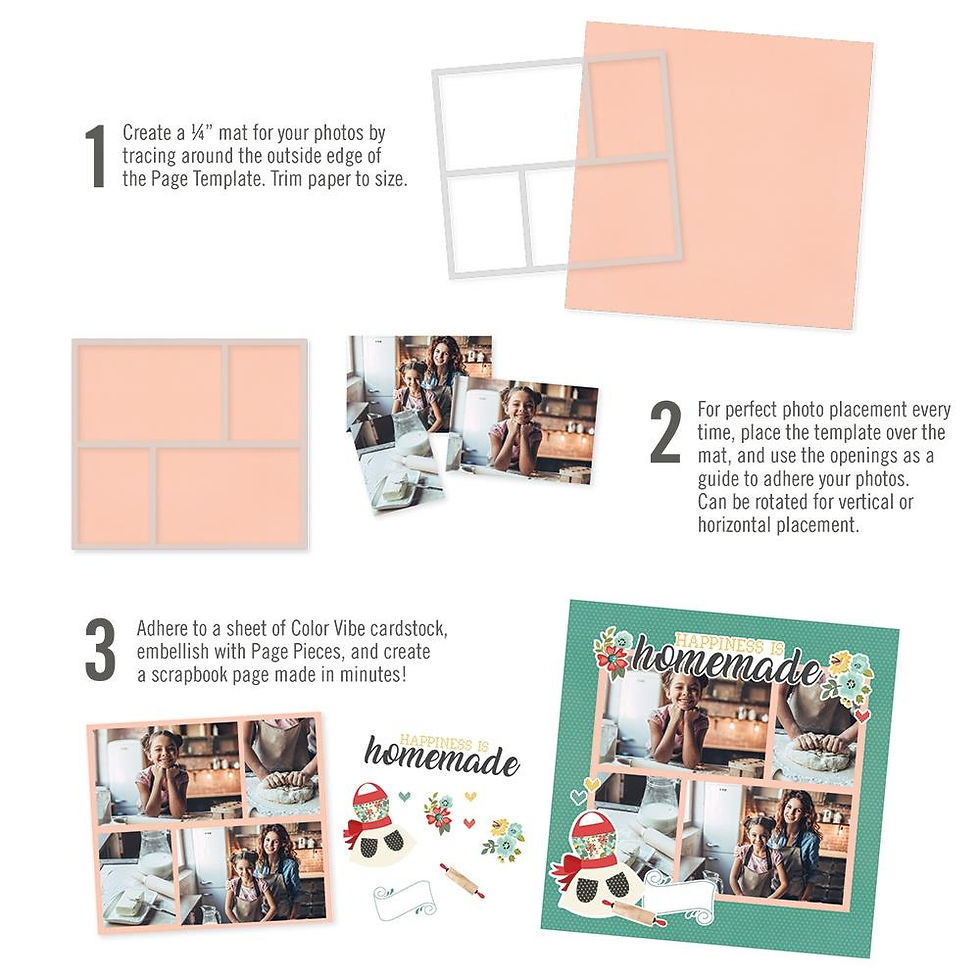 1 Create a ¼" mat for your photos by tracing around the outside edge of the Page Template. Trim paper to size.

2 For perfect photo placement every time, place the template over the mat, and use the openings as a guide to adhere your photos. Can be rotated for vertical or horizontal placement.

3 Adhere to a sheet of Color Vibe cardstock, embellish with Page Pieces, and create a scrapbook page made in minutes!

HAPPINESS IS homemade

HAPPINESS IS homemade