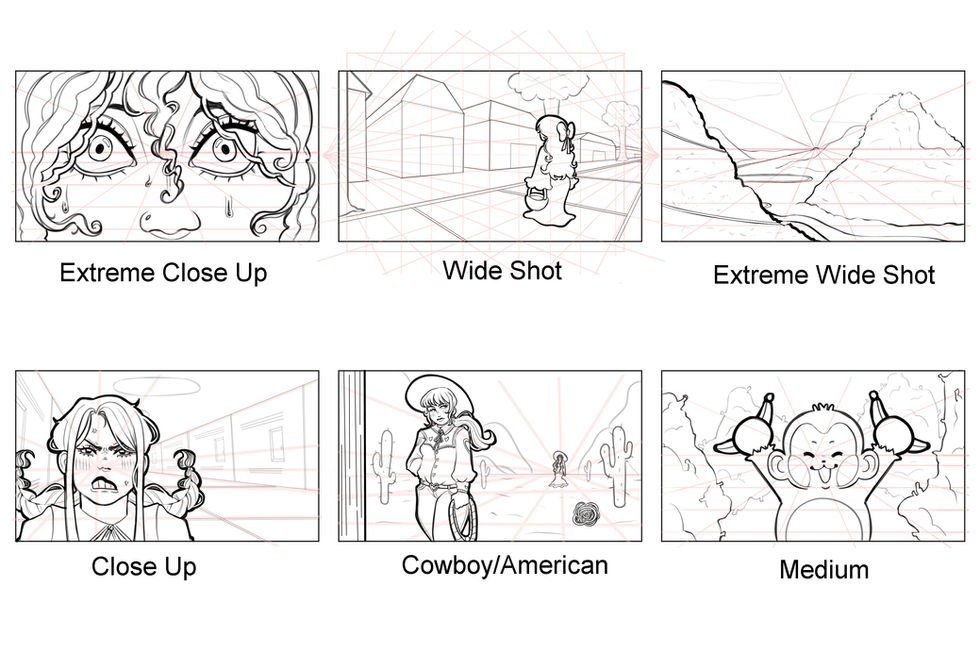 Extreme Close Up

Wide Shot

Extreme Wide Shot

Close Up

Cowboy/American

Medium