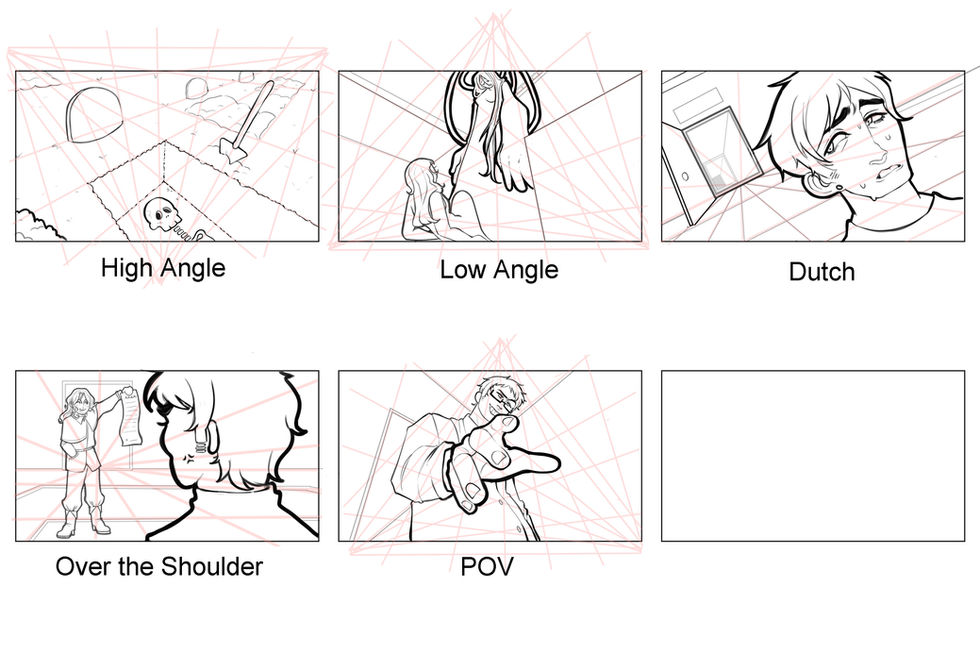 High Angle

Low Angle

Dutch

Over the Shoulder

POV