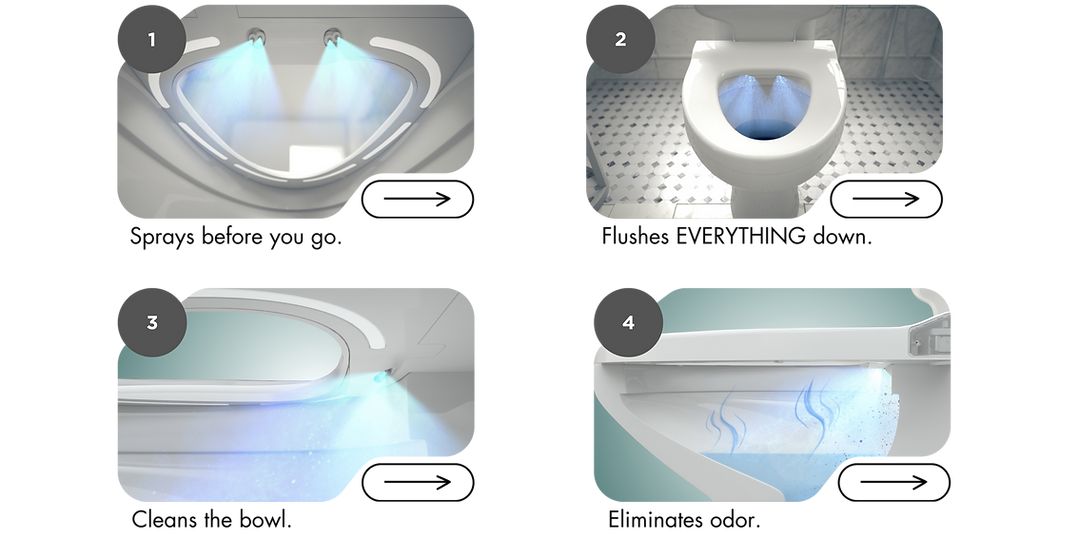 1

Sprays before you go.

2

Flushes EVERYTHING down.

3

Cleans the bowl.

4

Eliminates odor.