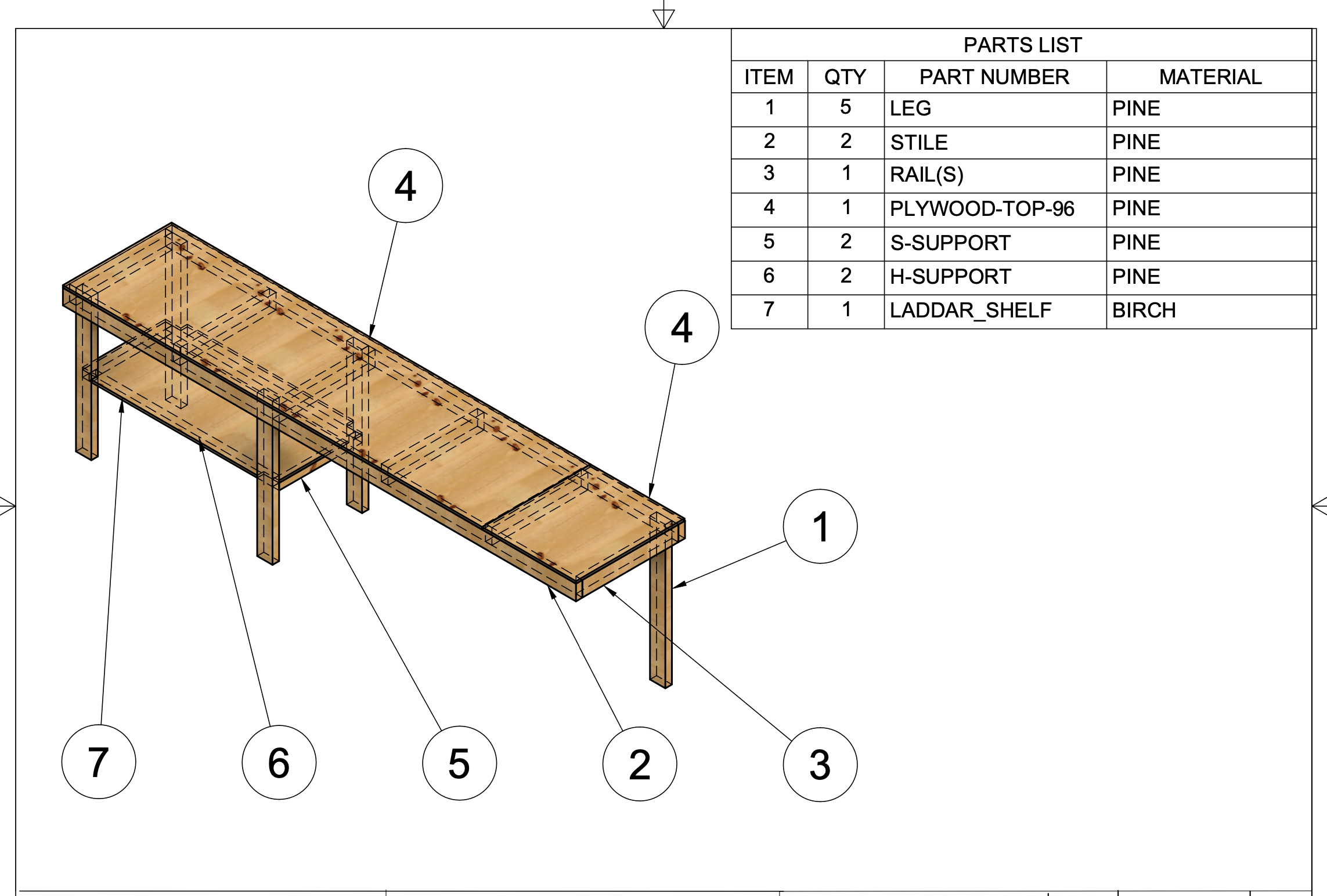 PARTS LIST

| ITEM | QTY | PART NUMBER | MATERIAL |
|---|---|---|---|
| 1 | 5 | LEG | PINE |
| 2 | 2 | STILE | PINE |
| 3 | 1 | RAIL(S) | PINE |
| 4 | 1 | PLYWOOD-TOP-96 | PINE |
| 5 | 2 | S-SUPPORT | PINE |
| 6 | 2 | H-SUPPORT | PINE |
| 7 | 1 | LADDAR_SHELF | BIRCH |

4

4

1

7

6

5

2

3