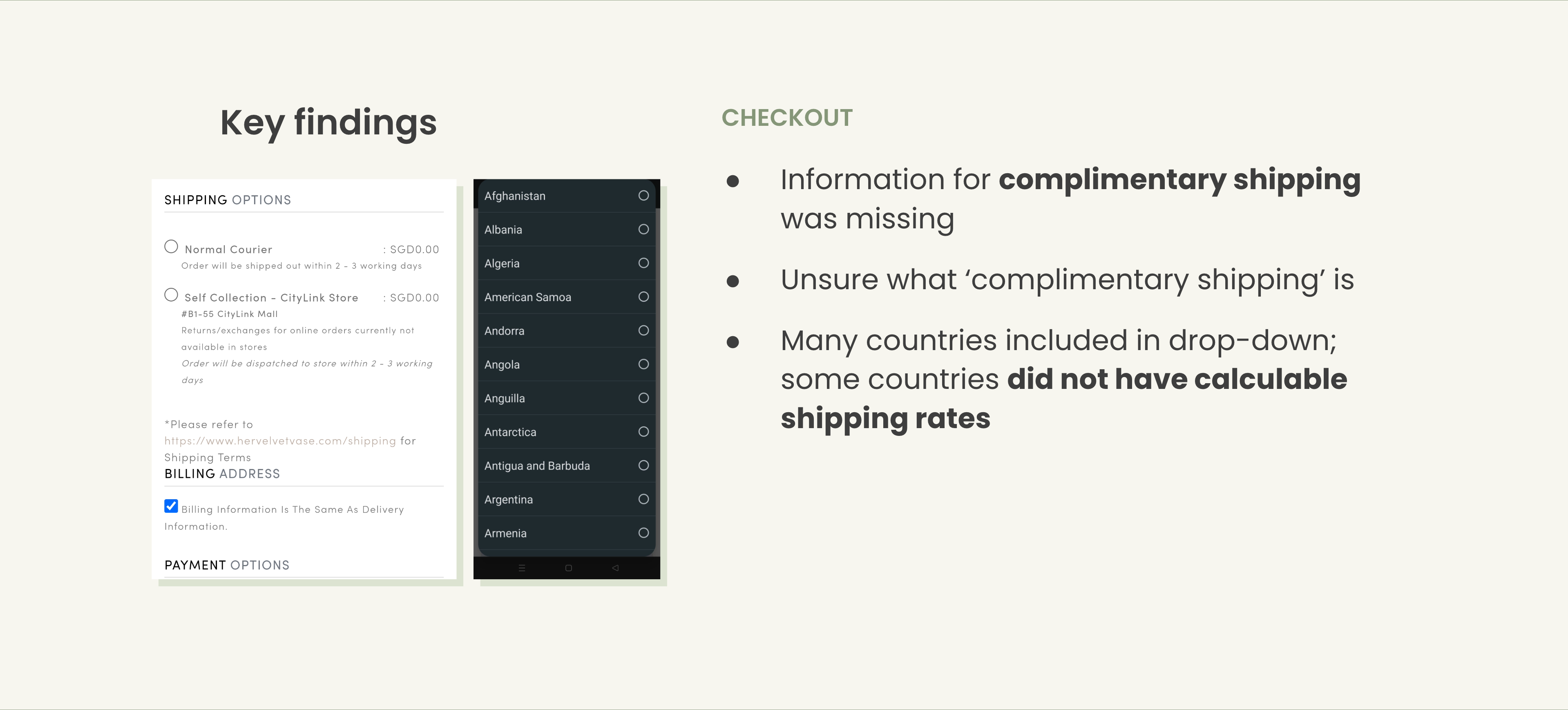 Key findings

SHIPPING OPTIONS

○ Normal Courier : SGD0.00
Order will be shipped out within 2 - 3 working days

○ Self Collection - CityLink Store : SGD0.00
#B1-55 CityLink Mall
Returns/exchanges for online orders currently not available in stores
Order will be dispatched to store within 2 - 3 working days

*Please refer to https://www.hervelvetvase.com/shipping for Shipping Terms

BILLING ADDRESS

☑ Billing Information Is The Same As Delivery Information.

PAYMENT OPTIONS

Afghanistan
Albania
Algeria
American Samoa
Andorra
Angola
Anguilla
Antarctica
Antigua and Barbuda
Argentina
Armenia

CHECKOUT

• Information for complimentary shipping was missing

• Unsure what 'complimentary shipping' is

• Many countries included in drop-down; some countries did not have calculable shipping rates