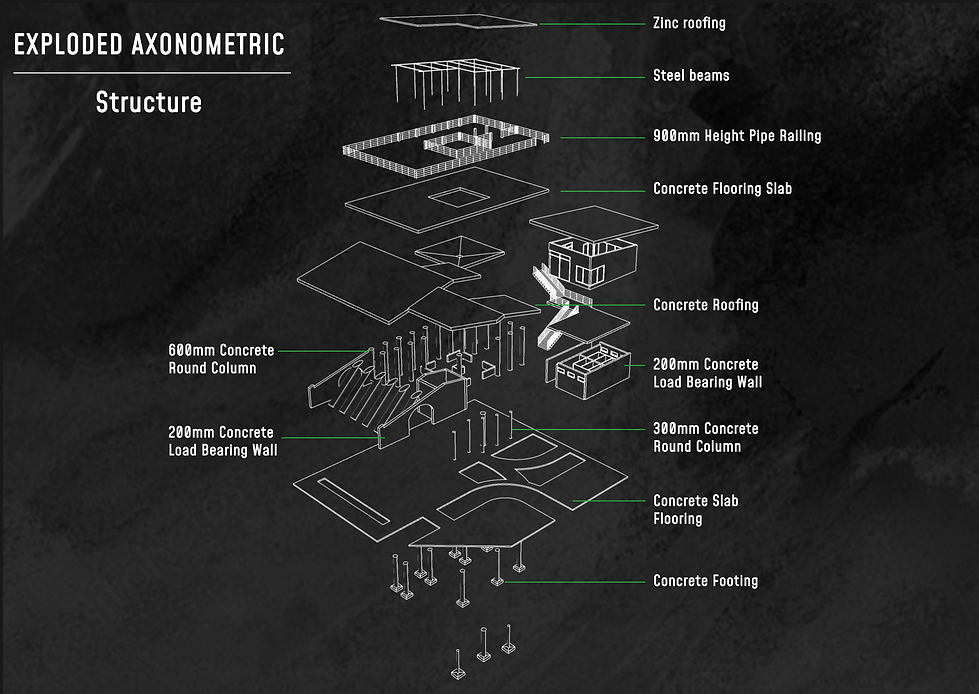 EXPLODED AXONOMETRIC

Structure

Zinc roofing

Steel beams

900mm Height Pipe Railing

Concrete Flooring Slab

Concrete Roofing

600mm Concrete Round Column

200mm Concrete Load Bearing Wall

200mm Concrete Load Bearing Wall

300mm Concrete Round Column

Concrete Slab Flooring

Concrete Footing