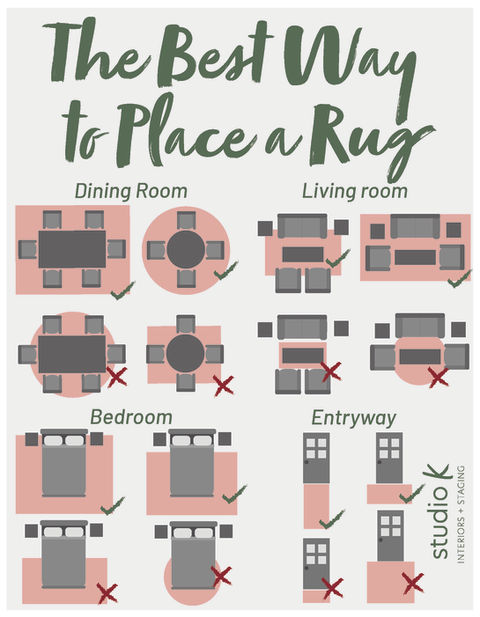 The Best Way to Place a Rug

Dining Room

Living room

Bedroom

Entryway

studio K
INTERIORS + STAGING