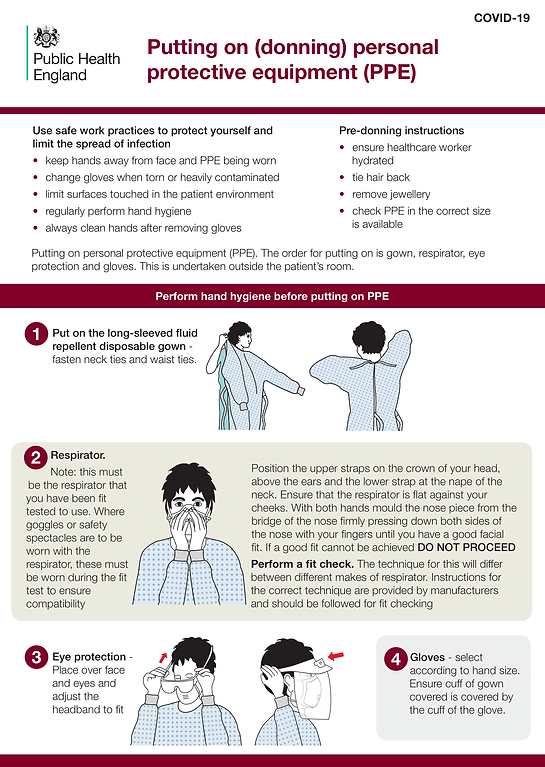 COVID-19

Public Health England

Putting on (donning) personal protective equipment (PPE)

Use safe work practices to protect yourself and limit the spread of infection
• keep hands away from face and PPE being worn
• change gloves when torn or heavily contaminated
• limit surfaces touched in the patient environment
• regularly perform hand hygiene
• always clean hands after removing gloves

Pre-donning instructions
• ensure healthcare worker hydrated
• tie hair back
• remove jewellery
• check PPE in the correct size is available

Putting on personal protective equipment (PPE). The order for putting on is gown, respirator, eye protection and gloves. This is undertaken outside the patient's room.

Perform hand hygiene before putting on PPE

1 Put on the long-sleeved fluid repellent disposable gown - fasten neck ties and waist ties.

2 Respirator.
Note: this must be the respirator that you have been fit tested to use. Where goggles or safety spectacles are to be worn with the respirator, these must be worn during the fit test to ensure compatibility

Position the upper straps on the crown of your head, above the ears and the lower strap at the nape of the neck. Ensure that the respirator is flat against your cheeks. With both hands mould the nose piece from the bridge of the nose firmly pressing down both sides of the nose with your fingers until you have a good facial fit. If a good fit cannot be achieved DO NOT PROCEED

Perform a fit check. The technique for this will differ between different makes of respirator. Instructions for the correct technique are provided by manufacturers and should be followed for fit checking

3 Eye protection - Place over face and eyes and adjust the headband to fit

4 Gloves - select according to hand size. Ensure cuff of gown covered is covered by the cuff of the glove.