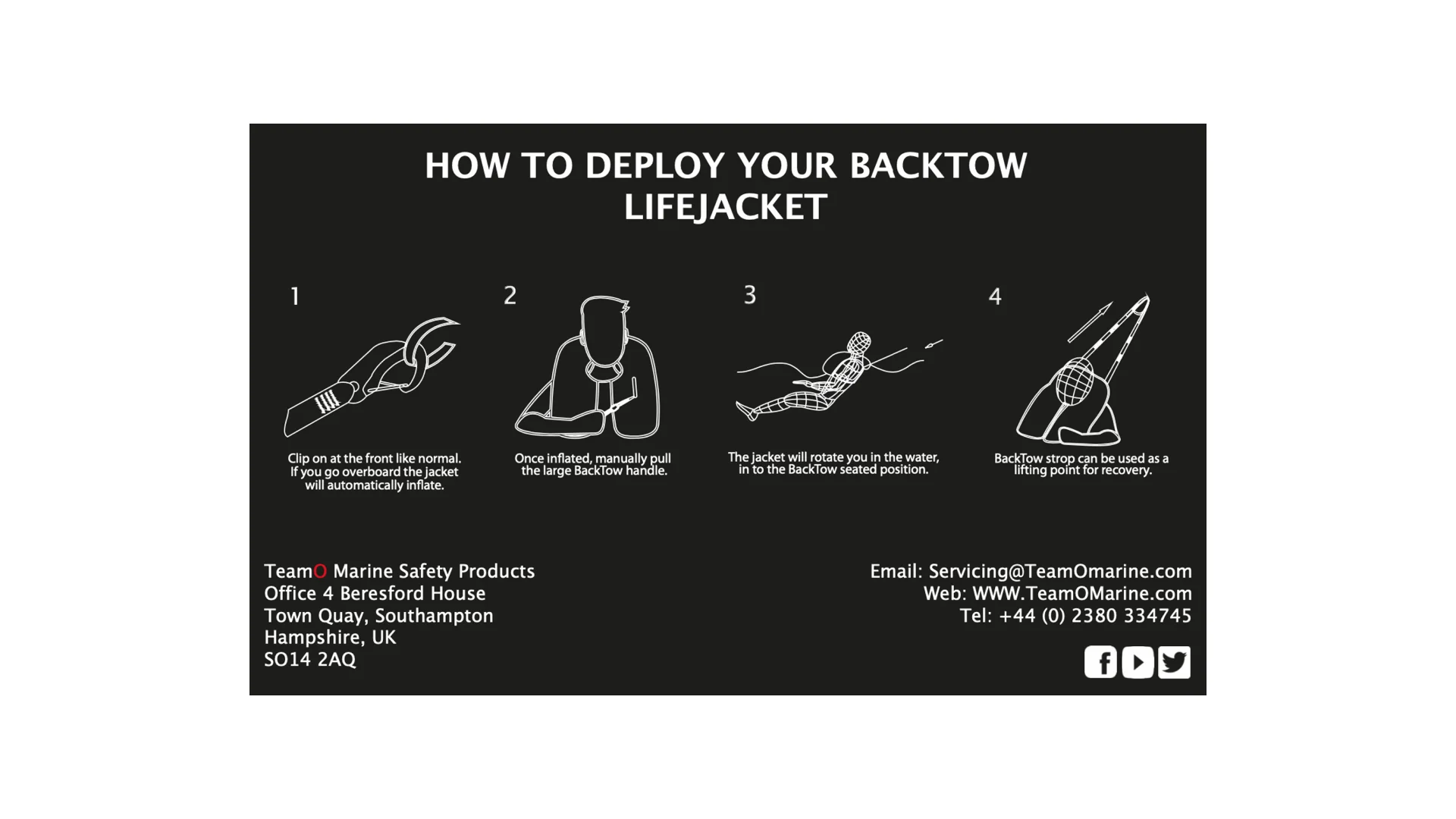 HOW TO DEPLOY YOUR BACKTOW LIFEJACKET

1

Clip on at the front like normal. If you go overboard the jacket will automatically inflate.

2

Once inflated, manually pull the large BackTow handle.

3

The jacket will rotate you in the water, in to the BackTow seated position.

4

BackTow strop can be used as a lifting point for recovery.

TeamO Marine Safety Products
Office 4 Beresford House
Town Quay, Southampton
Hampshire, UK
SO14 2AQ

Email: Servicing@TeamOmarine.com
Web: WWW.TeamOMarine.com
Tel: +44 (0) 2380 334745