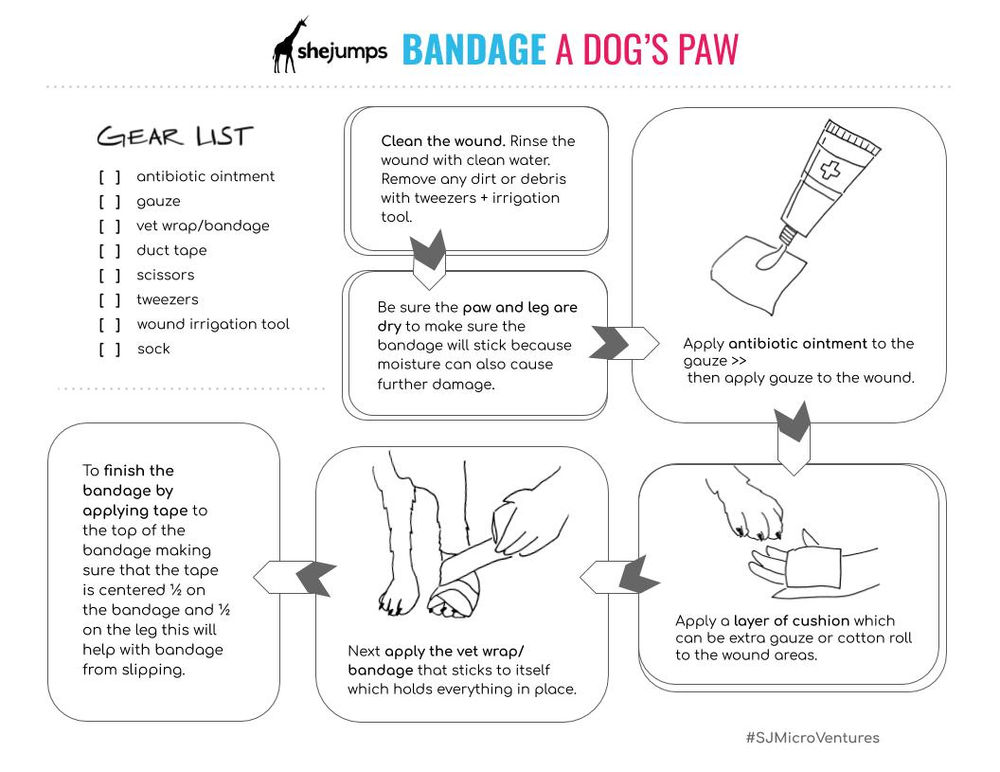 shejumps BANDAGE A DOG'S PAW

GEAR LIST

[ ] antibiotic ointment
[ ] gauze
[ ] vet wrap/bandage
[ ] duct tape
[ ] scissors
[ ] tweezers
[ ] wound irrigation tool
[ ] sock

Clean the wound. Rinse the wound with clean water. Remove any dirt or debris with tweezers + irrigation tool.

Be sure the paw and leg are dry to make sure the bandage will stick because moisture can also cause further damage.

Apply antibiotic ointment to the gauze >> then apply gauze to the wound.

Apply a layer of cushion which can be extra gauze or cotton roll to the wound areas.

Next apply the vet wrap/ bandage that sticks to itself which holds everything in place.

To finish the bandage by applying tape to the top of the bandage making sure that the tape is centered ½ on the bandage and ½ on the leg this will help with bandage from slipping.

#SJMicroVentures