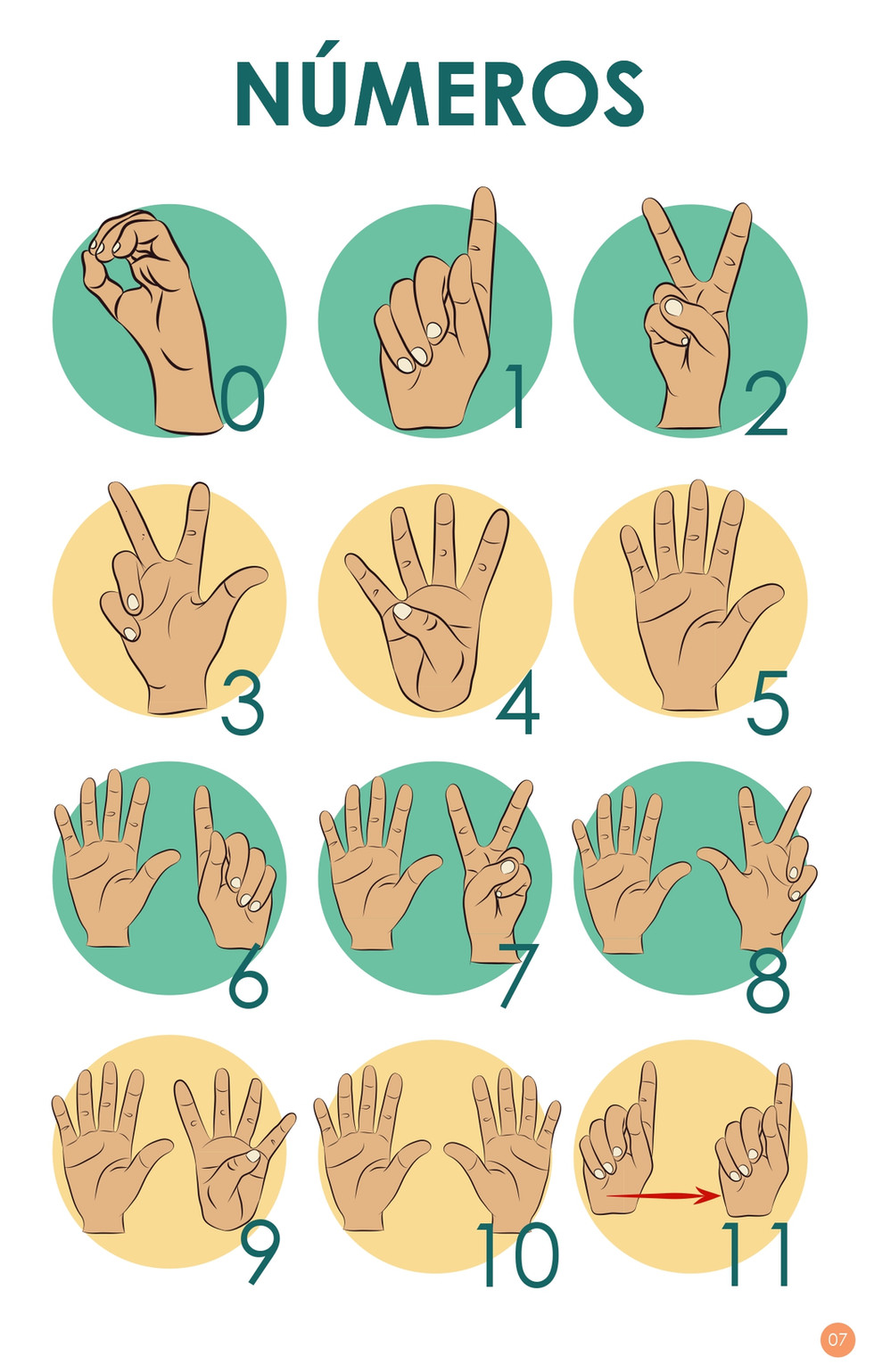 NÚMEROS

0

1

2

3

4

5

6

7

8

9

10

11

07