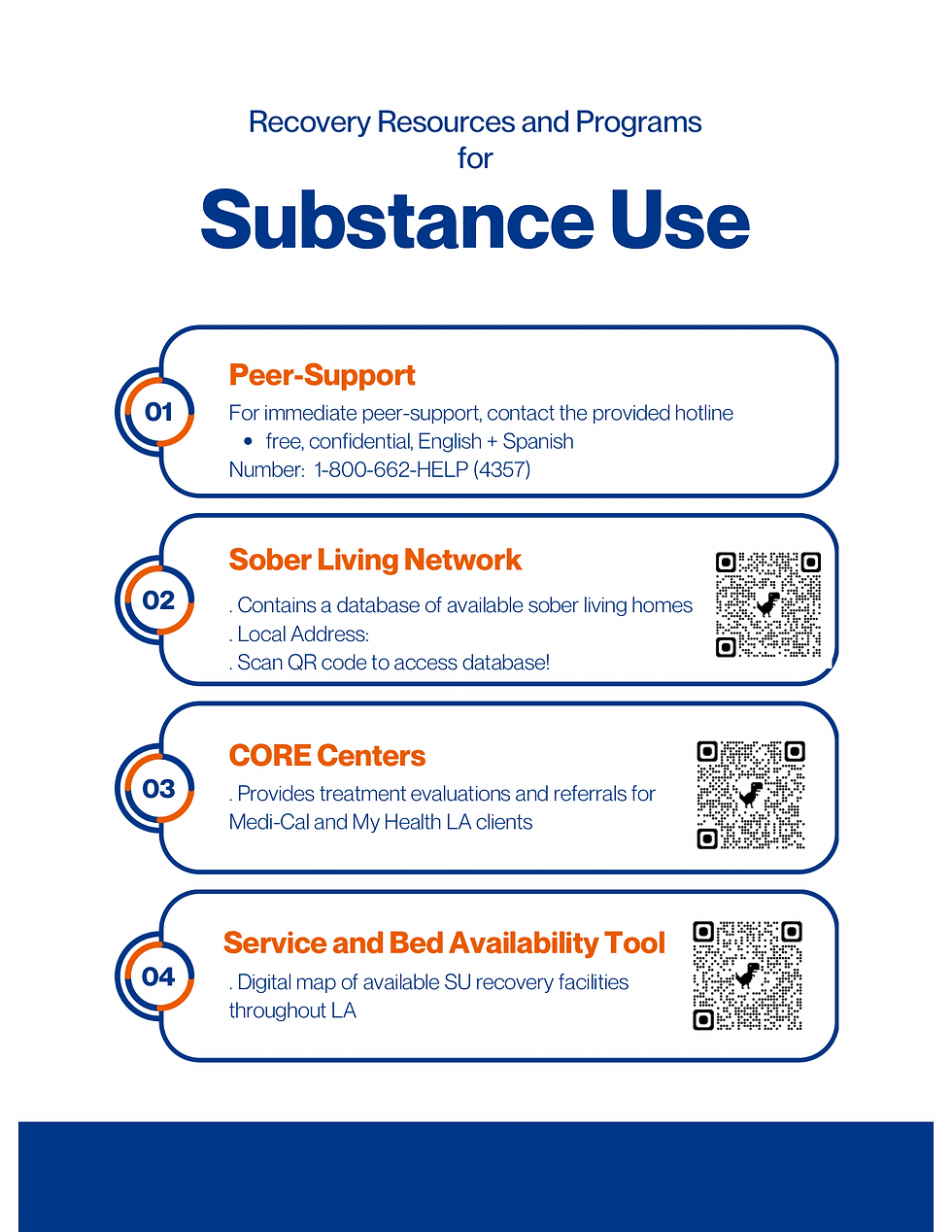 Recovery Resources and Programs for

Substance Use

01

Peer-Support

For immediate peer-support, contact the provided hotline

• free, confidential, English + Spanish

Number: 1-800-662-HELP (4357)

02

Sober Living Network

. Contains a database of available sober living homes
. Local Address:
. Scan QR code to access database!

03

CORE Centers

. Provides treatment evaluations and referrals for Medi-Cal and My Health LA clients

04

Service and Bed Availability Tool

. Digital map of available SU recovery facilities throughout LA