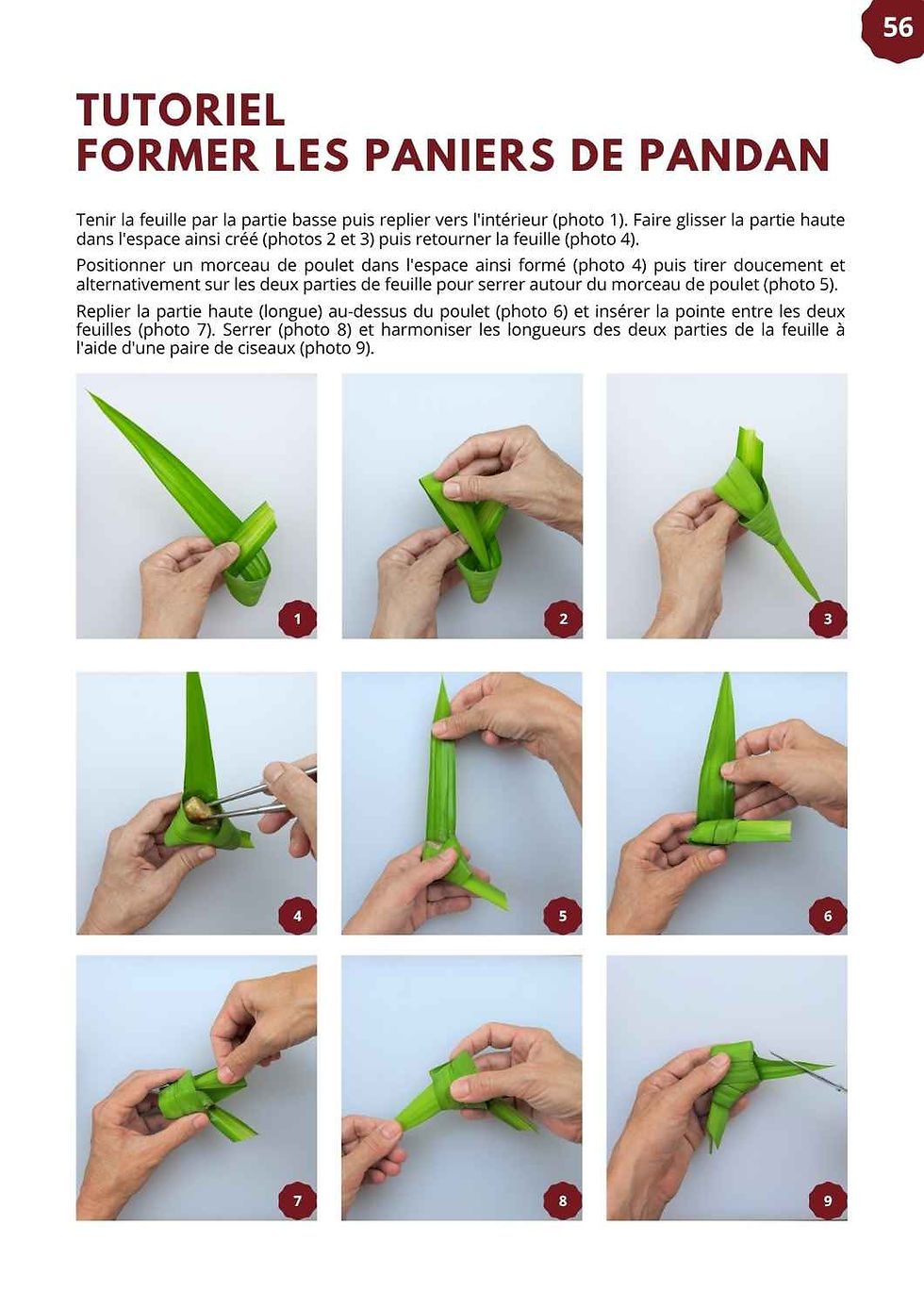 56

TUTORIEL
FORMER LES PANIERS DE PANDAN

Tenir la feuille par la partie basse puis replier vers l'intérieur (photo 1). Faire glisser la partie haute dans l'espace ainsi créé (photos 2 et 3) puis retourner la feuille (photo 4).

Positionner un morceau de poulet dans l'espace ainsi formé (photo 4) puis tirer doucement et alternativement sur les deux parties de feuille pour serrer autour du morceau de poulet (photo 5).

Replier la partie haute (longue) au-dessus du poulet (photo 6) et insérer la pointe entre les deux feuilles (photo 7). Serrer (photo 8) et harmoniser les longueurs des deux parties de la feuille à l'aide d'une paire de ciseaux (photo 9).

1

2

3

4

5

6

7

8

9