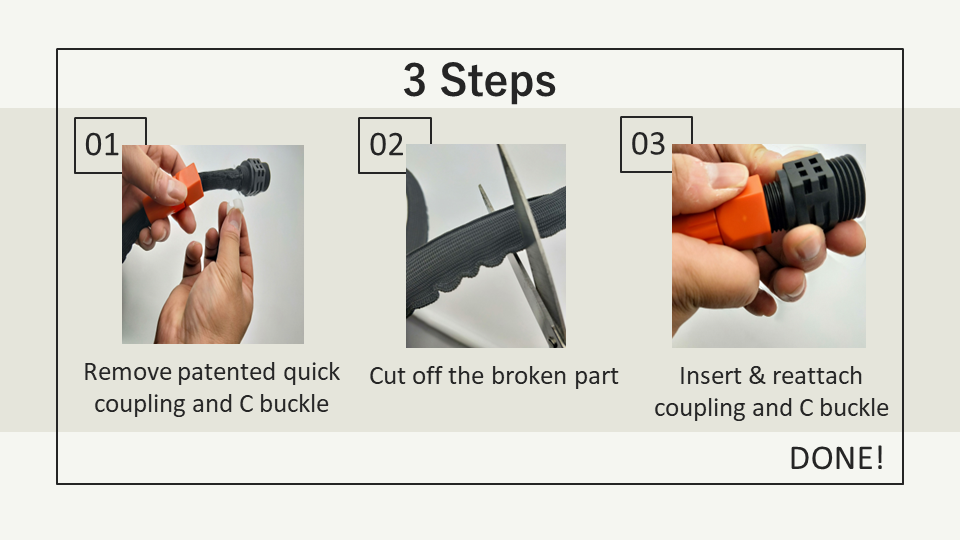 3 Steps

01

Remove patented quick coupling and C buckle

02

Cut off the broken part

03

Insert & reattach coupling and C buckle

DONE!