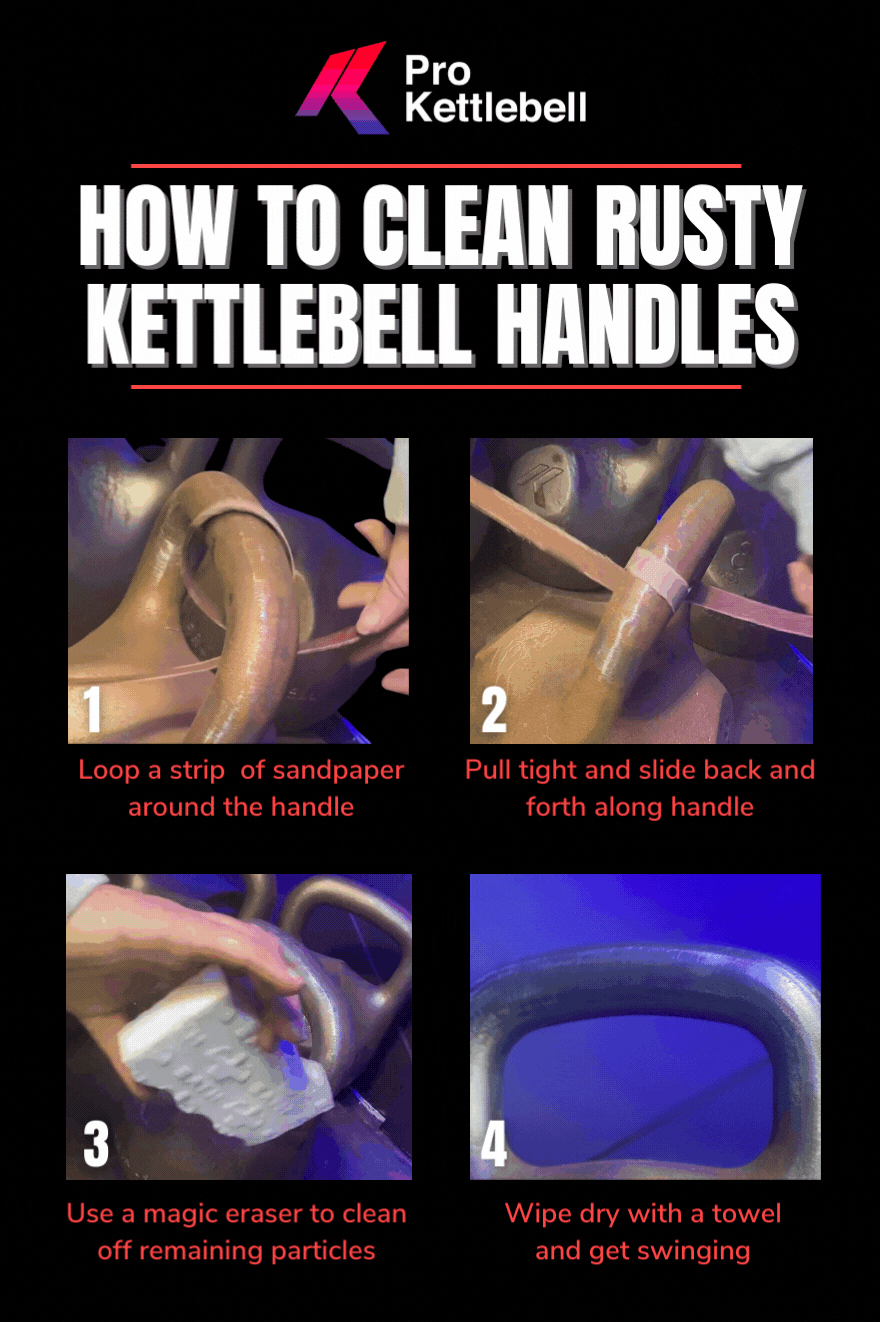 Pro Kettlebell

HOW TO CLEAN RUSTY KETTLEBELL HANDLES

1
Loop a strip  of sandpaper around the handle

2
Pull tight and slide back and forth along handle

3
Use a magic eraser to clean off remaining particles

4
Wipe dry with a towel and get swinging