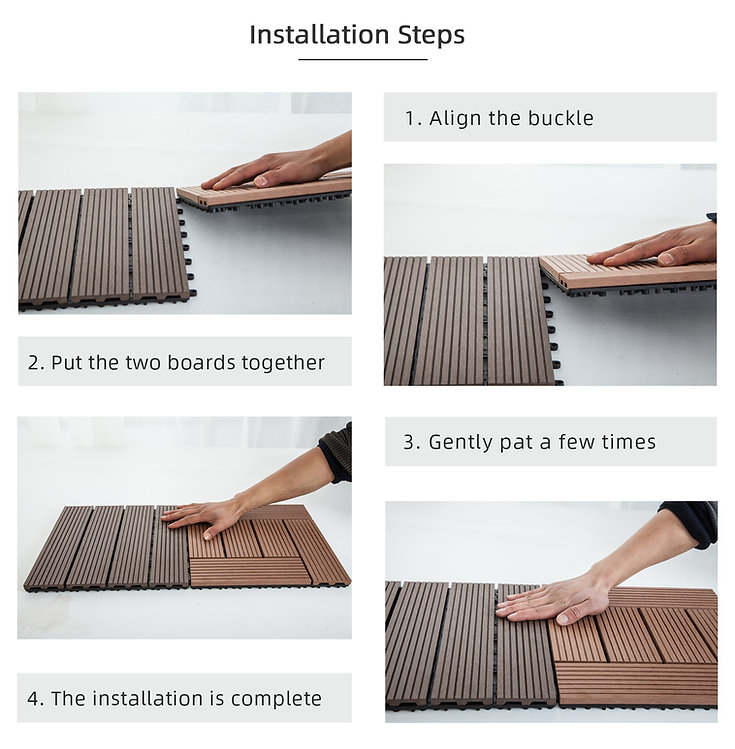 Installation Steps

1. Align the buckle

2. Put the two boards together

3. Gently pat a few times

4. The installation is complete