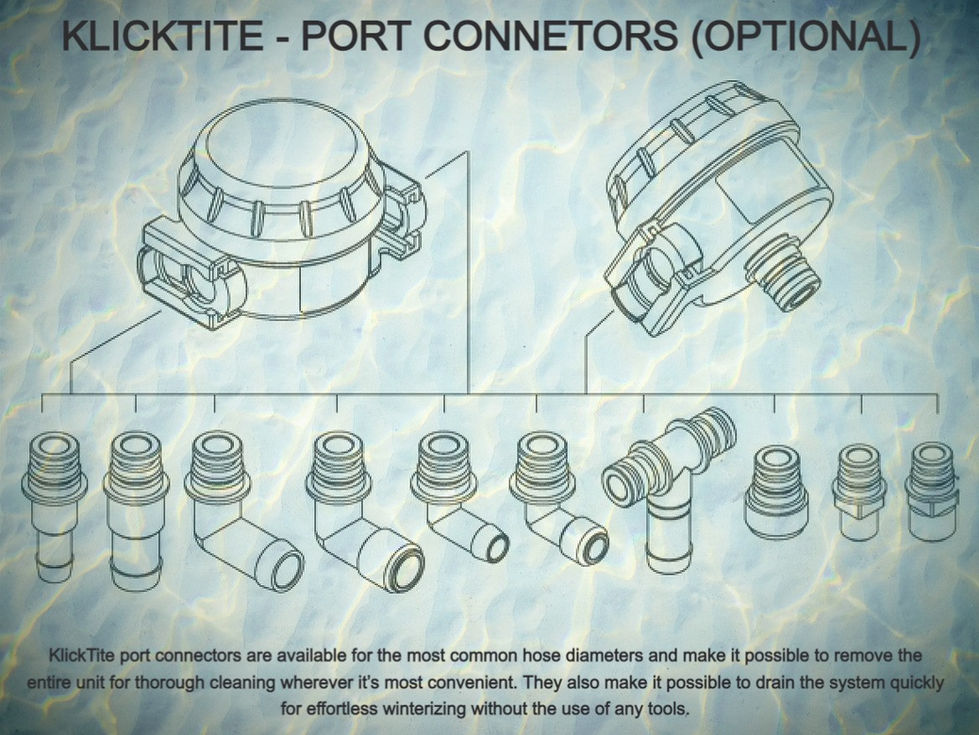 KLICKTITE - PORT CONNETORS (OPTIONAL)

KlickTite port connectors are available for the most common hose diameters and make it possible to remove the entire unit for thorough cleaning wherever it's most convenient. They also make it possible to drain the system quickly for effortless winterizing without the use of any tools.